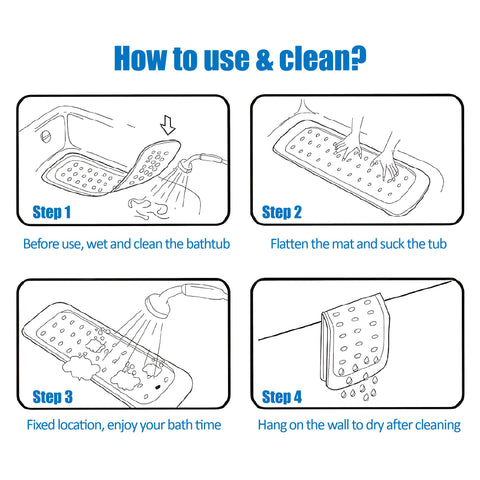 How to use & clean?

Step 1

Before use, wet and clean the bathtub

Step 2

Flatten the mat and suck the tub

Step 3

Fixed location, enjoy your bath time

Step 4

Hang on the wall to dry after cleaning