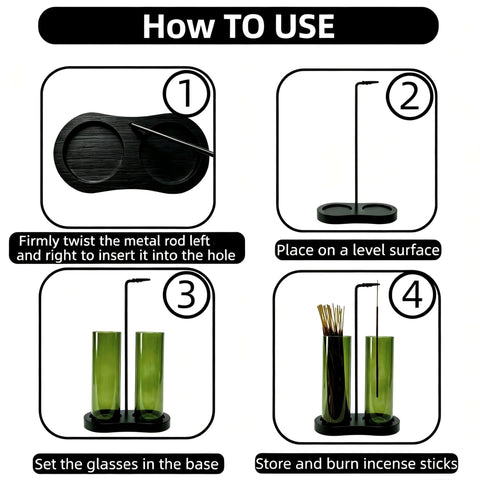 How TO USE

1

Firmly twist the metal rod left and right to insert it into the hole

2

Place on a level surface

3

Set the glasses in the base

4

Store and burn incense sticks