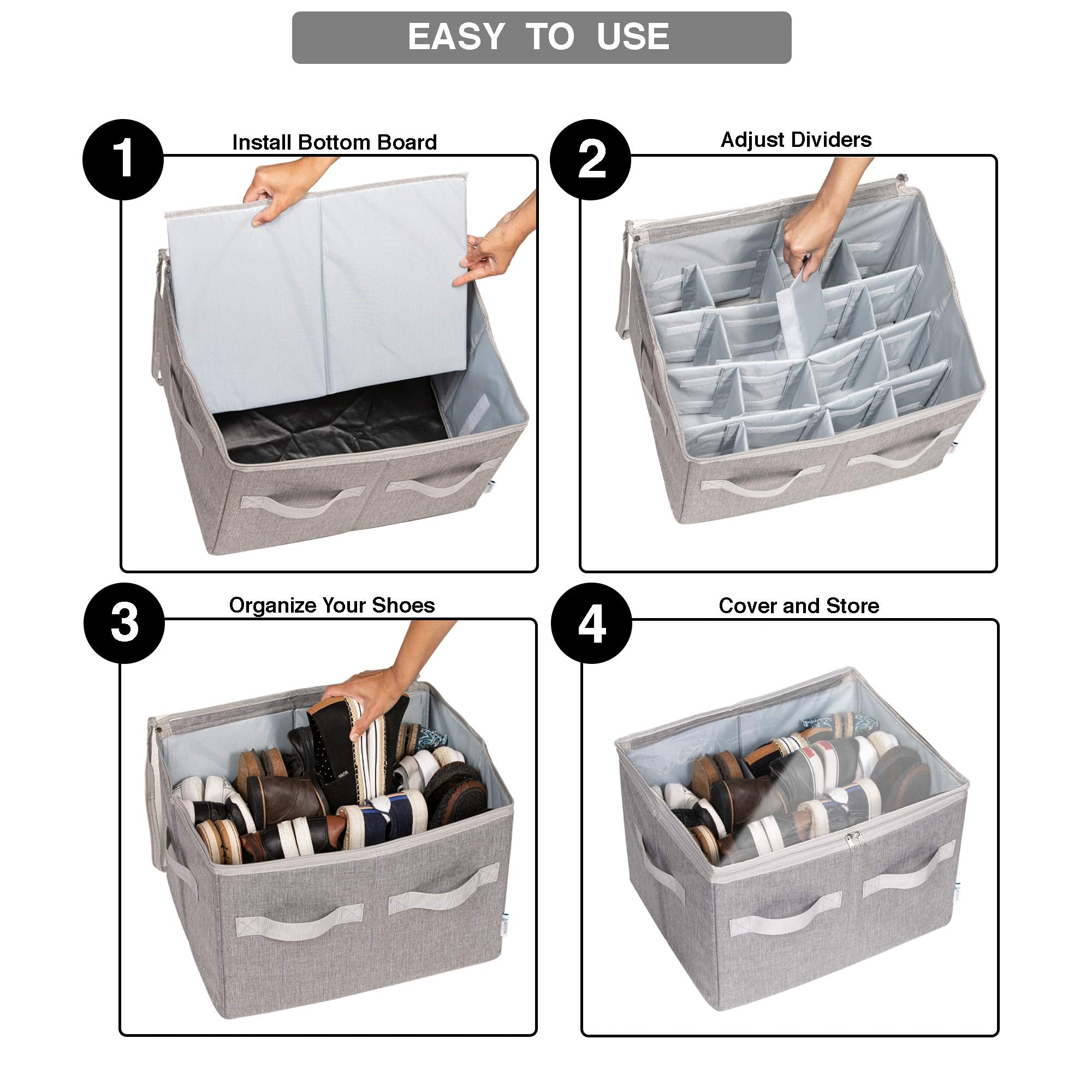 EASY TO USE

1
Install Bottom Board

2
Adjust Dividers

3
Organize Your Shoes

4
Cover and Store