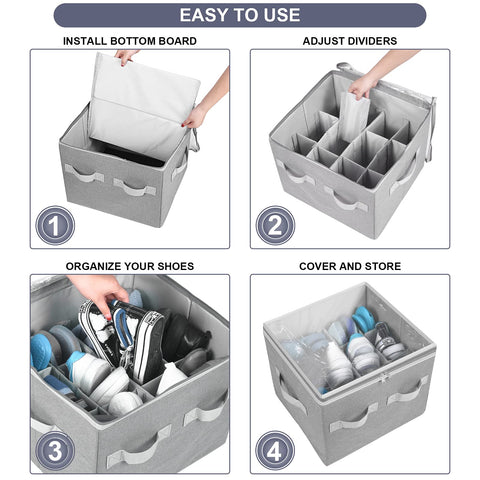 EASY TO USE

INSTALL BOTTOM BOARD

1

ADJUST DIVIDERS

2

ORGANIZE YOUR SHOES

3

COVER AND STORE

4