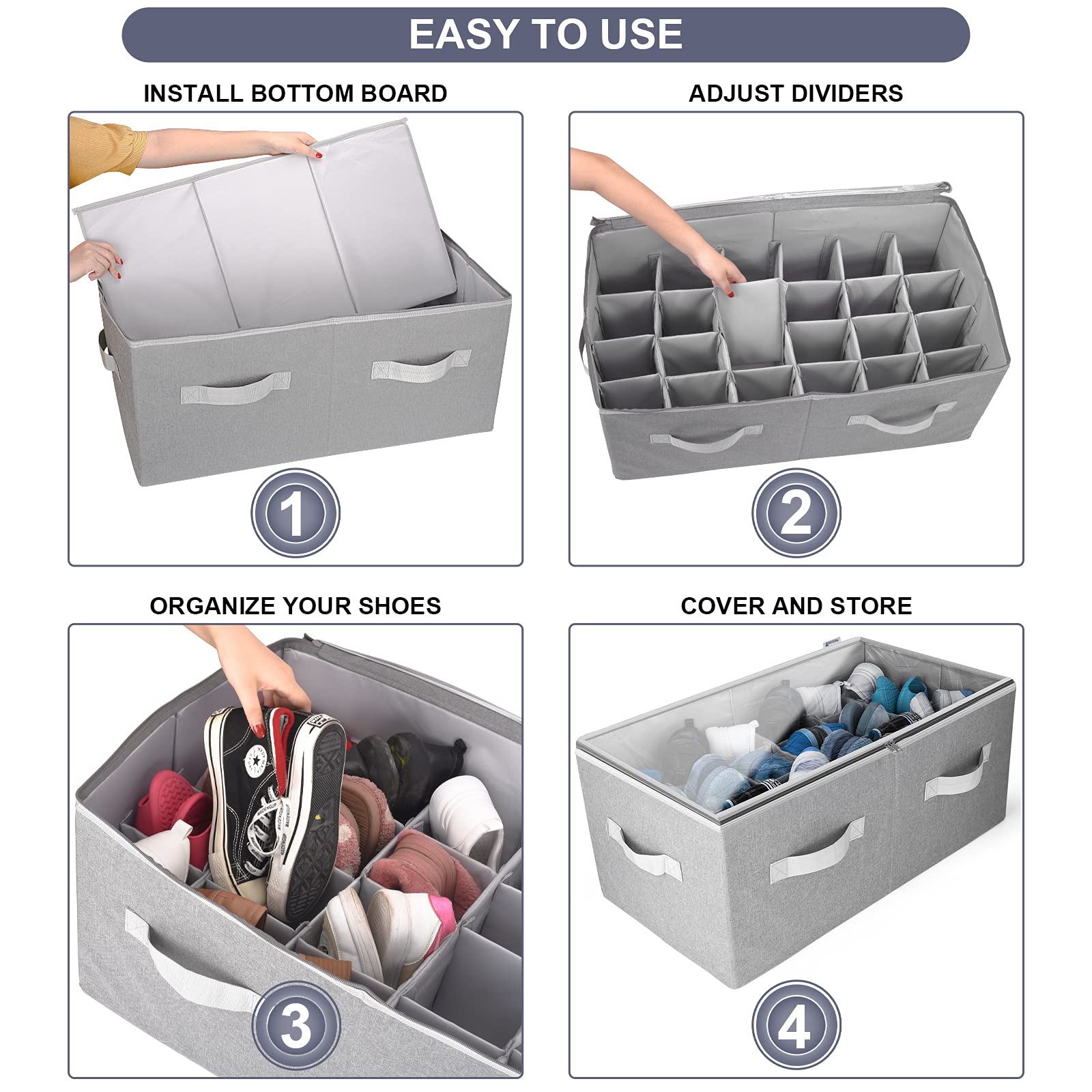 EASY TO USE

INSTALL BOTTOM BOARD

1

ADJUST DIVIDERS

2

ORGANIZE YOUR SHOES

3

COVER AND STORE

4