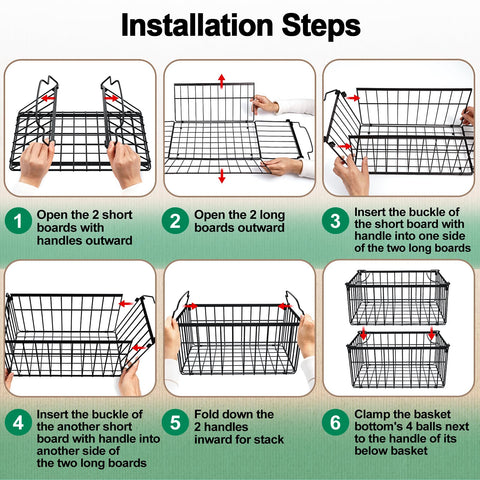 Installation Steps

1 Open the 2 short boards with handles outward

2 Open the 2 long boards outward

3 Insert the buckle of the short board with handle into one side of the two long boards

4 Insert the buckle of the another short board with handle into another side of the two long boards

5 Fold down the 2 handles inward for stack

6 Clamp the basket bottom's 4 balls next to the handle of its below basket