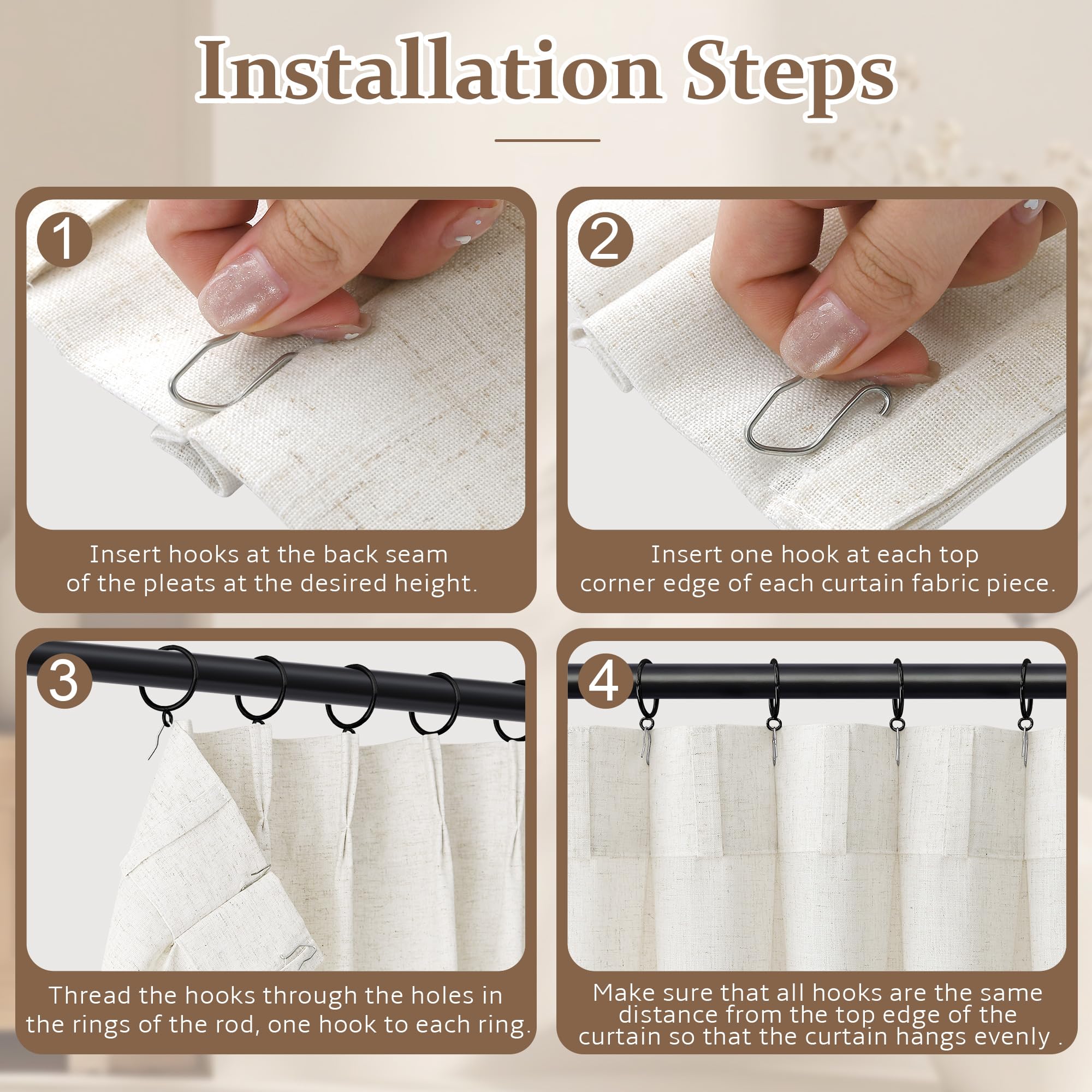 Installation Steps

1

Insert hooks at the back seam of the pleats at the desired height.

2

Insert one hook at each top corner edge of each curtain fabric piece.

3

Thread the hooks through the holes in the rings of the rod, one hook to each ring.

4

Make sure that all hooks are the same distance from the top edge of the curtain so that the curtain hangs evenly .