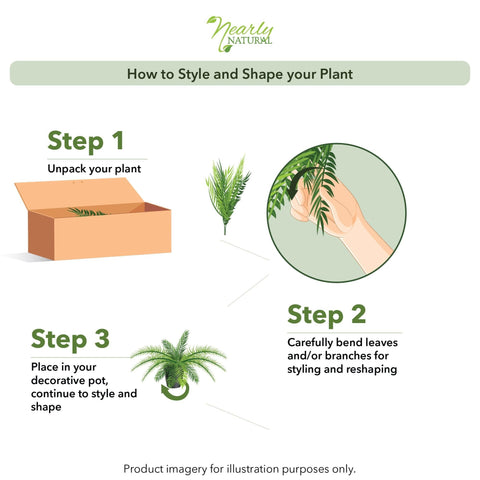 Nearly NATURAL

How to Style and Shape your Plant

Step 1

Unpack your plant

Step 2

Carefully bend leaves and/or branches for styling and reshaping

Step 3

Place in your decorative pot, continue to style and shape

Product imagery for illustration purposes only.