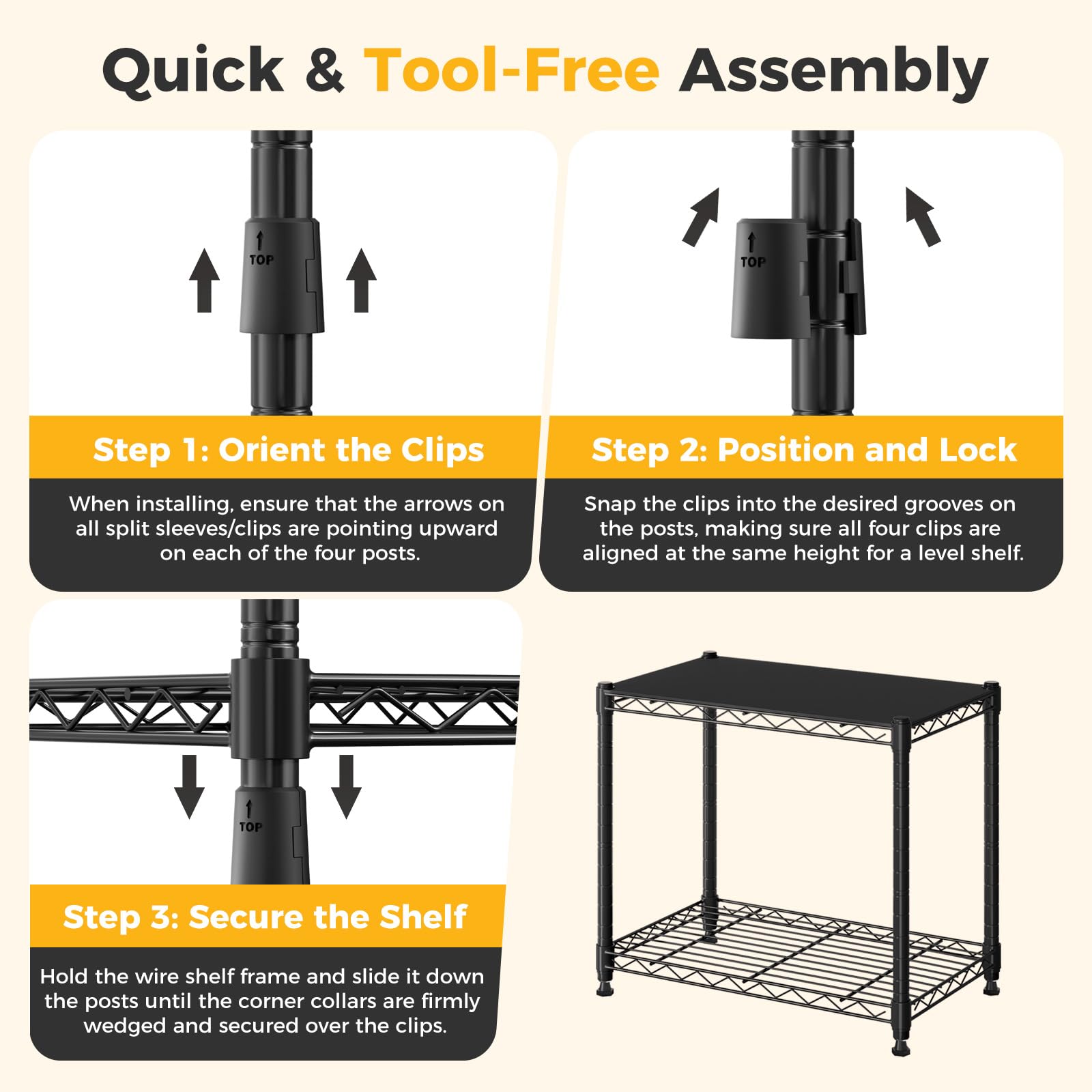 Quick & Tool-Free Assembly

TOP

Step 1: Orient the Clips

When installing, ensure that the arrows on all split sleeves/clips are pointing upward on each of the four posts.

TOP

Step 2: Position and Lock

Snap the clips into the desired grooves on the posts, making sure all four clips are aligned at the same height for a level shelf.

TOP

Step 3: Secure the Shelf

Hold the wire shelf frame and slide it down the posts until the corner collars are firmly wedged and secured over the clips.