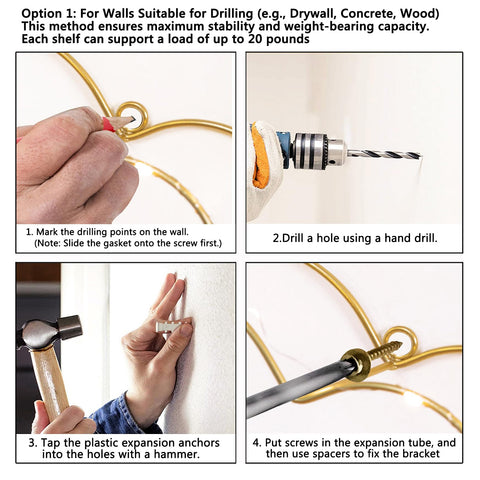 Option 1: For Walls Suitable for Drilling (e.g., Drywall, Concrete, Wood)
This method ensures maximum stability and weight-bearing capacity.
Each shelf can support a load of up to 20 pounds

1. Mark the drilling points on the wall.
(Note: Slide the gasket onto the screw first.)

2.Drill a hole using a hand drill.

3. Tap the plastic expansion anchors into the holes with a hammer.

4. Put screws in the expansion tube, and then use spacers to fix the bracket