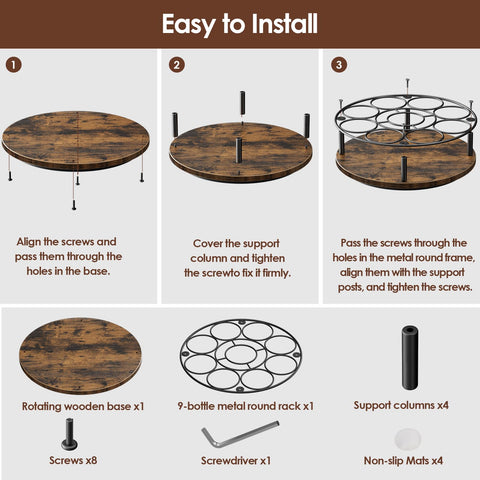 Easy to Install

1

Align the screws and pass them through the holes in the base.

2

Cover the support column and tighten the screwto fix it firmly.

3

Pass the screws through the holes in the metal round frame, align them with the support posts, and tighten the screws.

Rotating wooden base x1

9-bottle metal round rack x1

Support columns x4

Screws x8

Screwdriver x1

Non-slip Mats x4