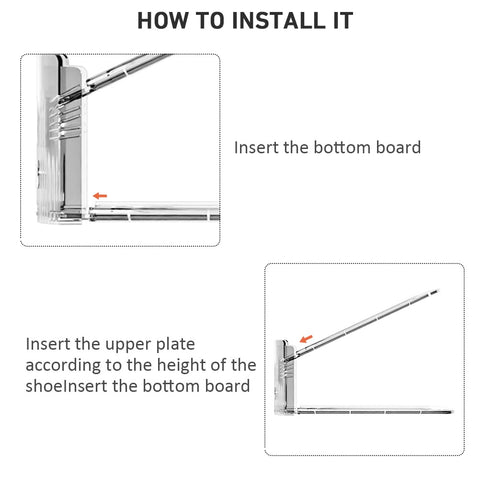 HOW TO INSTALL IT

Insert the bottom board

Insert the upper plate according to the height of the shoeInsert the bottom board