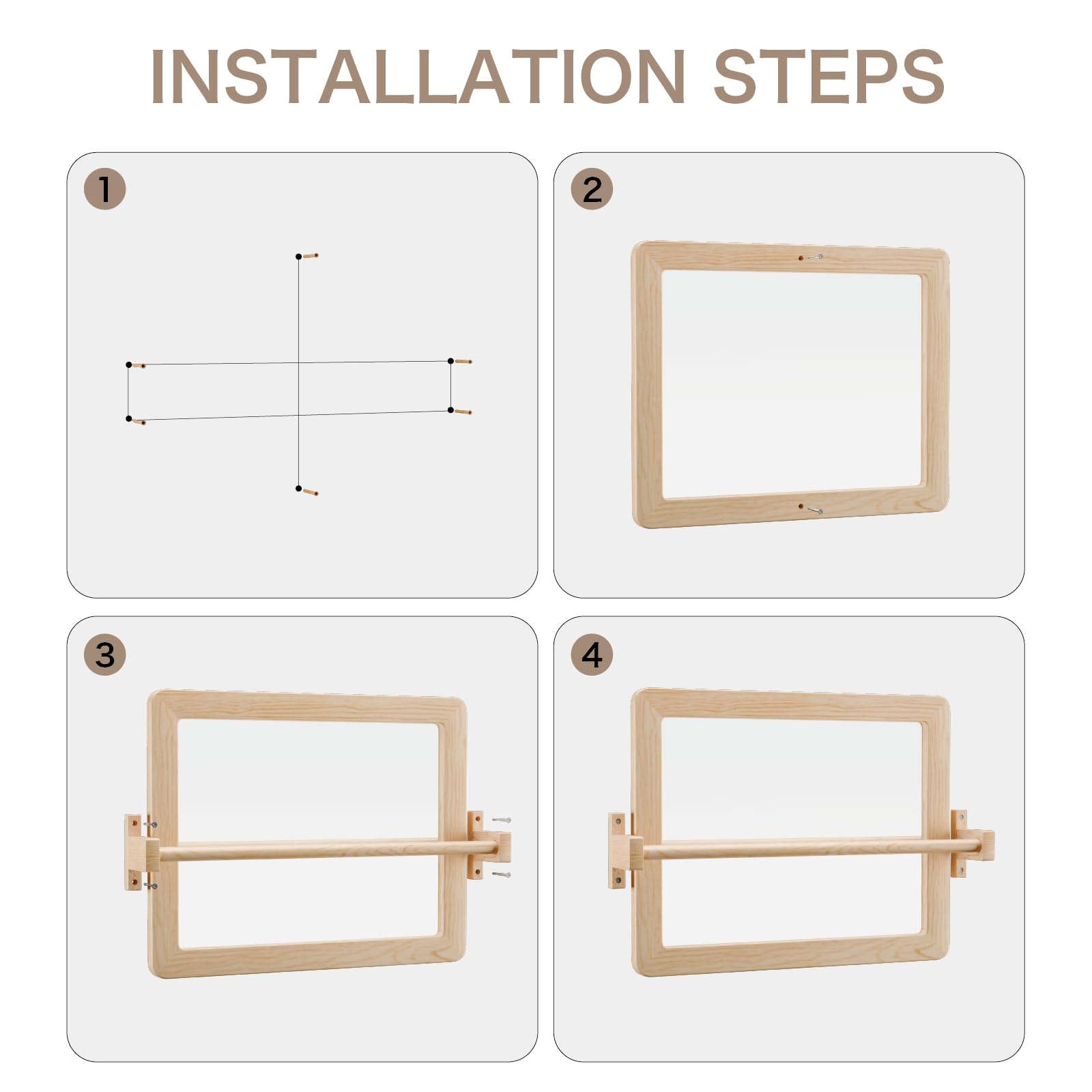 INSTALLATION STEPS

1

2

3

4