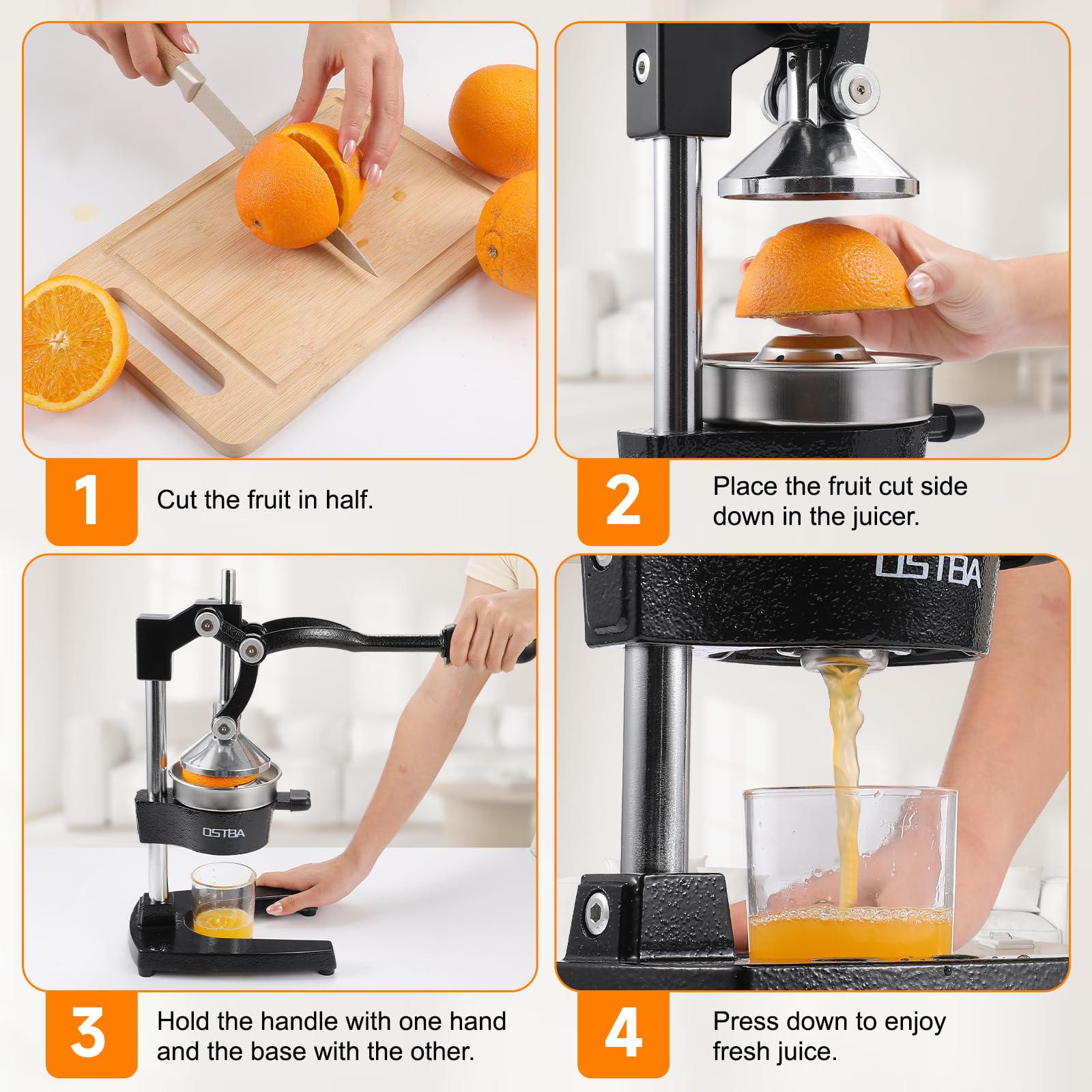 1 Cut the fruit in half.

2 Place the fruit cut side down in the juicer.

OSTBA

3 Hold the handle with one hand and the base with the other.

OSTBA

4 Press down to enjoy fresh juice.