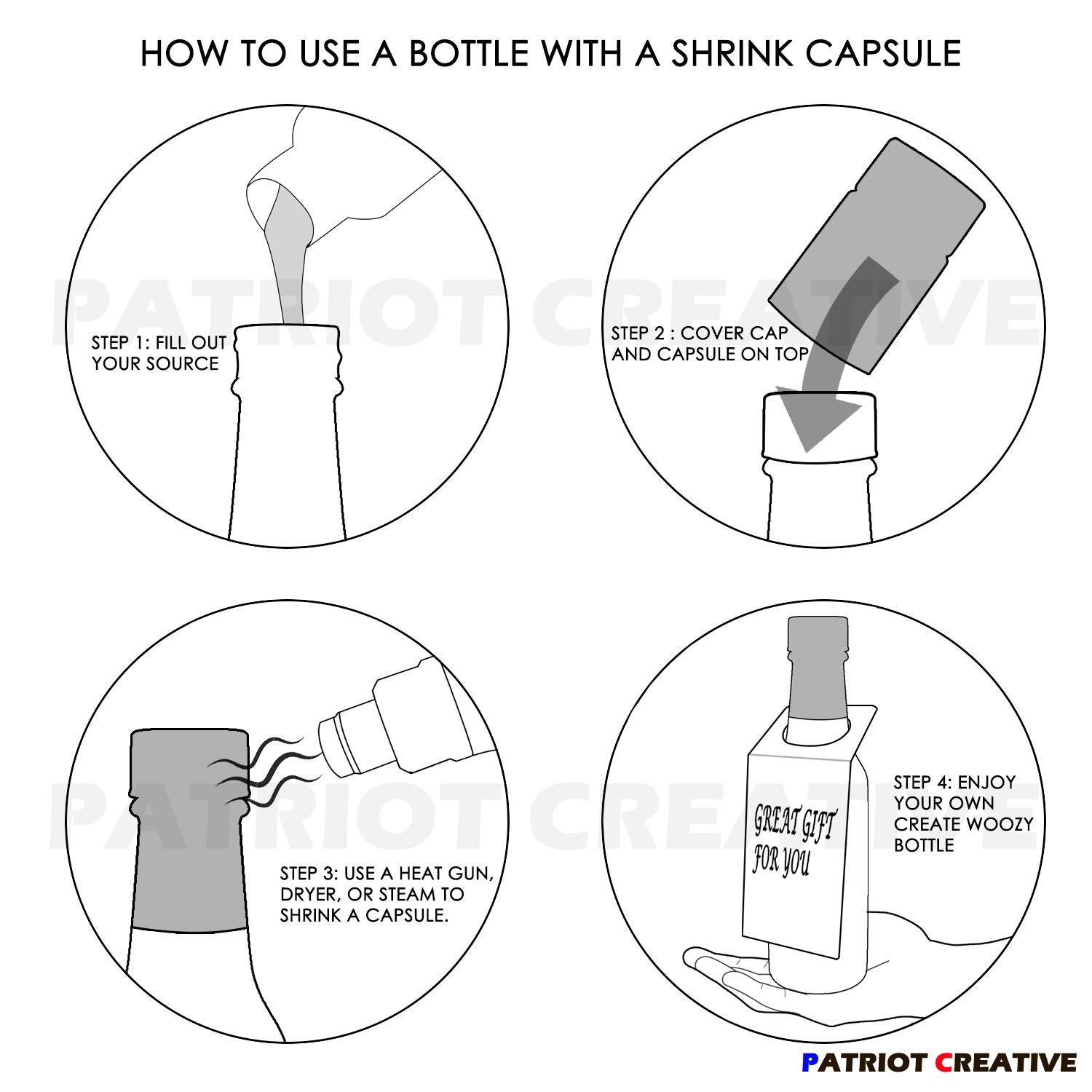 HOW TO USE A BOTTLE WITH A SHRINK CAPSULE

PATRIOT CREATIVE

STEP 1: FILL OUT YOUR SOURCE

STEP 2 : COVER CAP AND CAPSULE ON TOP

PATRIOT CREATIVE

STEP 3: USE A HEAT GUN, DRYER, OR STEAM TO SHRINK A CAPSULE.

GREAT GIFT FOR YOU

STEP 4: ENJOY YOUR OWN CREATE WOOZY BOTTLE

PATRIOT CREATIVE