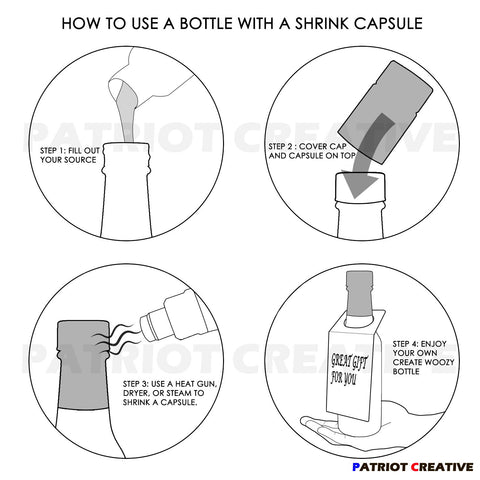 HOW TO USE A BOTTLE WITH A SHRINK CAPSULE

PATRIOT CREATIVE

STEP 1: FILL OUT YOUR SOURCE

STEP 2 : COVER CAP AND CAPSULE ON TOP

PATRIOT CREATIVE

STEP 3: USE A HEAT GUN, DRYER, OR STEAM TO SHRINK A CAPSULE.

GREAT GIFT FOR YOU

STEP 4: ENJOY YOUR OWN CREATE WOOZY BOTTLE

PATRIOT CREATIVE