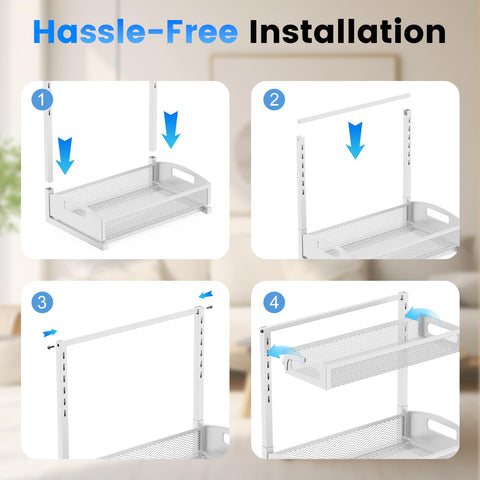 Hassle-Free Installation

1

2

3

4