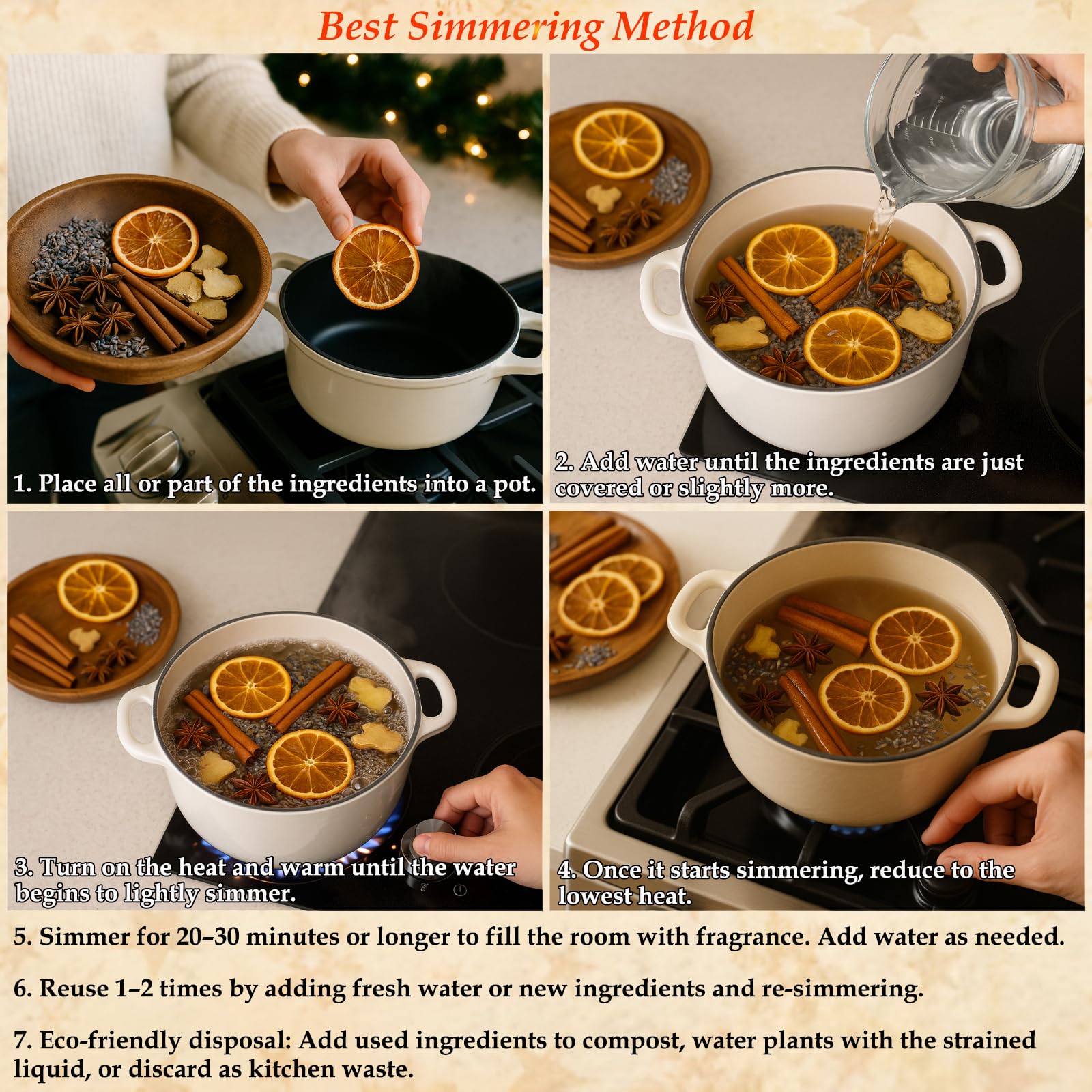 Best Simmering Method

1. Place all or part of the ingredients into a pot.

2. Add water until the ingredients are just covered or slightly more.

3. Turn on the heat and warm until the water begins to lightly simmer.

4. Once it starts simmering, reduce to the lowest heat.

5. Simmer for 20–30 minutes or longer to fill the room with fragrance. Add water as needed.

6. Reuse 1–2 times by adding fresh water or new ingredients and re-simmering.

7. Eco-friendly disposal: Add used ingredients to compost, water plants with the strained liquid, or discard as kitchen waste.