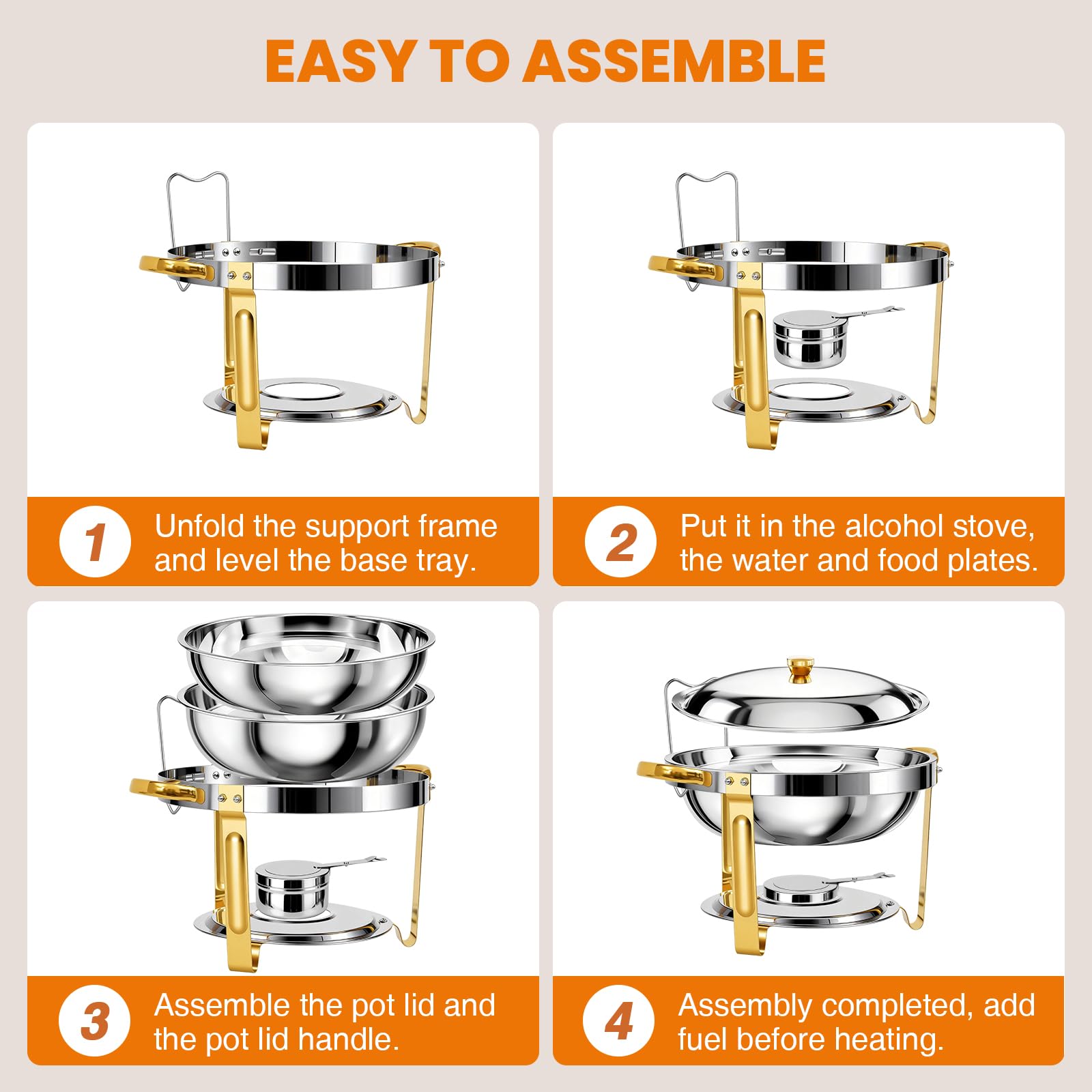 EASY TO ASSEMBLE

1 Unfold the support frame and level the base tray.

2 Put it in the alcohol stove, the water and food plates.

3 Assemble the pot lid and the pot lid handle.

4 Assembly completed, add fuel before heating.