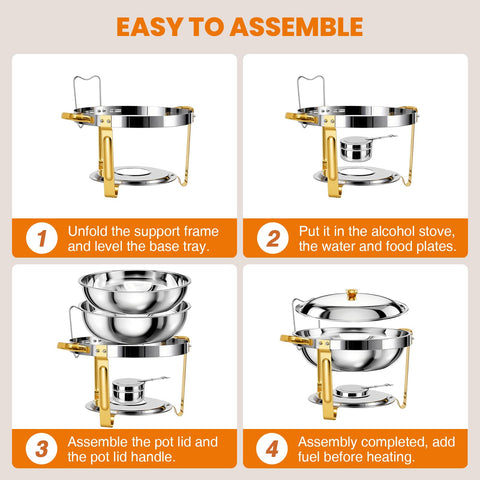 EASY TO ASSEMBLE

1 Unfold the support frame and level the base tray.

2 Put it in the alcohol stove, the water and food plates.

3 Assemble the pot lid and the pot lid handle.

4 Assembly completed, add fuel before heating.