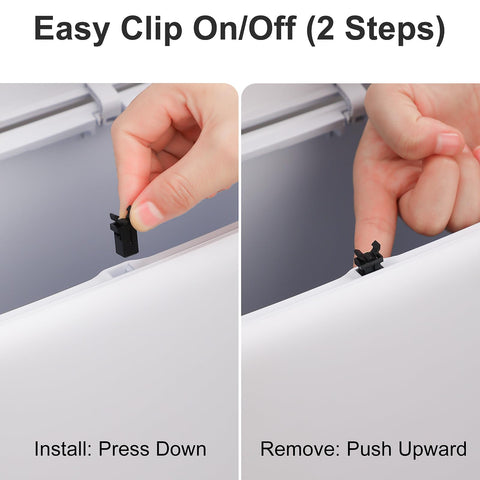 Easy Clip On/Off (2 Steps)

Install: Press Down

Remove: Push Upward