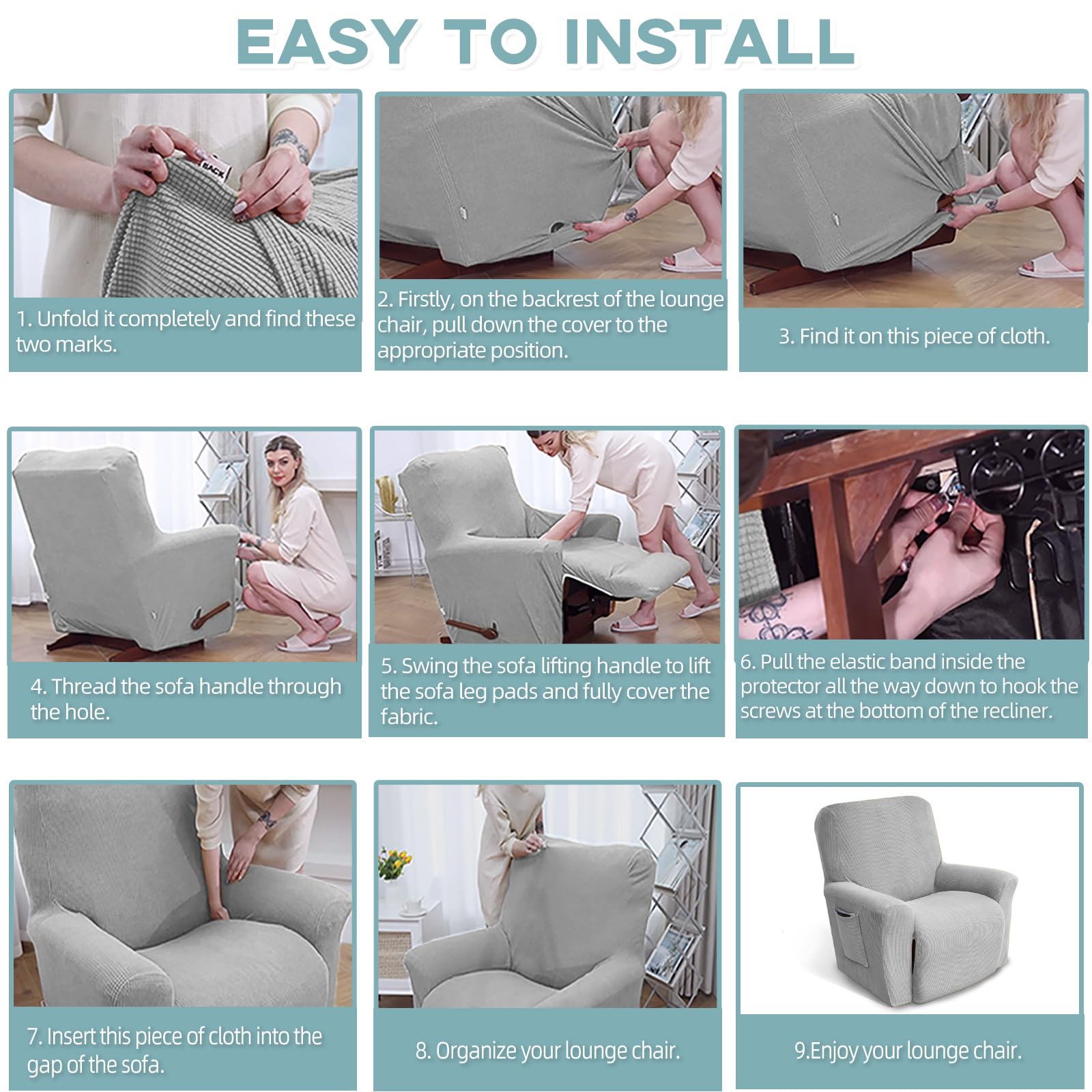 EASY TO INSTALL

BACK

1. Unfold it completely and find these two marks.

2. Firstly, on the backrest of the lounge chair, pull down the cover to the appropriate position.

3. Find it on this piece of cloth.

4. Thread the sofa handle through the hole.

5. Swing the sofa lifting handle to lift the sofa leg pads and fully cover the fabric.

6. Pull the elastic band inside the protector all the way down to hook the screws at the bottom of the recliner.

7. Insert this piece of cloth into the gap of the sofa.

8. Organize your lounge chair.

9.Enjoy your lounge chair.