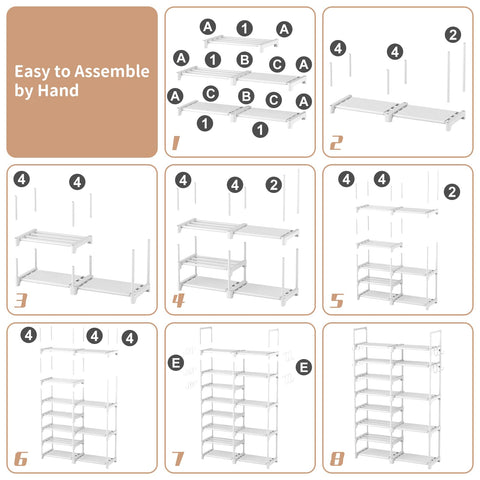 Easy to Assemble by Hand

A 1 A
A 1 B C A
A C B C A
1 1
1

4 4 2
2

4 4
3

4 4 2
4

4 4 2
5

4 4 4
6

E E
7

8