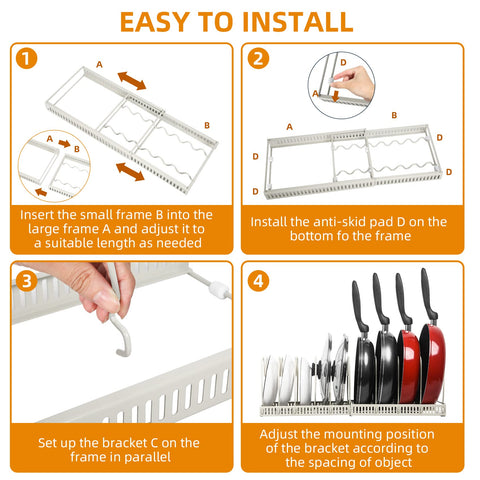 EASY TO INSTALL

1

A

B

A

B

Insert the small frame B into the large frame A and adjust it to a suitable length as needed

2

D

A

A

B

D

D

D

D

Install the anti-skid pad D on the bottom fo the frame

3

Set up the bracket C on the frame in parallel

4

Adjust the mounting position of the bracket according to the spacing of object