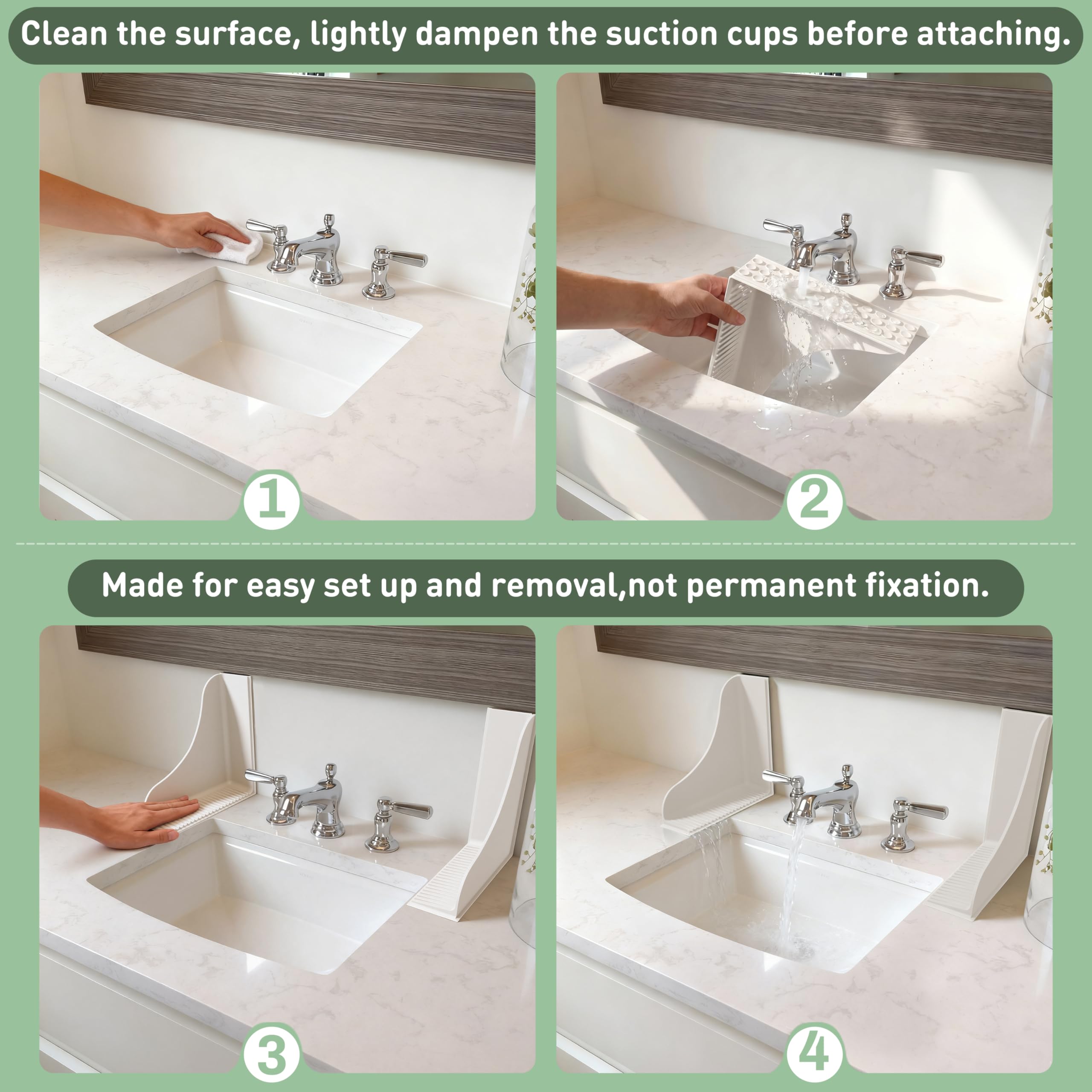 Clean the surface, lightly dampen the suction cups before attaching.

1

2

Made for easy set up and removal,not permanent fixation.

3

4