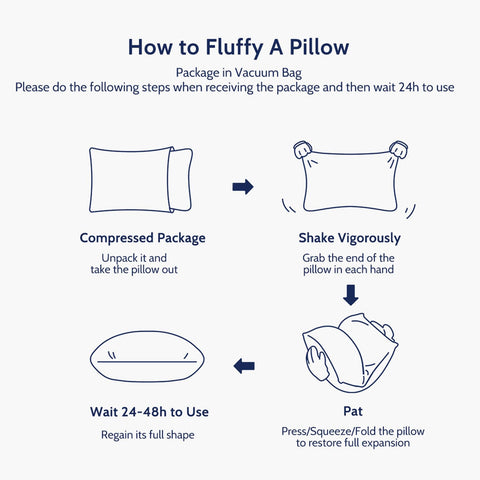 How to Fluffy A Pillow

Package in Vacuum Bag
Please do the following steps when receiving the package and then wait 24h to use

Compressed Package
Unpack it and take the pillow out

Shake Vigorously
Grab the end of the pillow in each hand

Pat
Press/Squeeze/Fold the pillow to restore full expansion

Wait 24-48h to Use
Regain its full shape