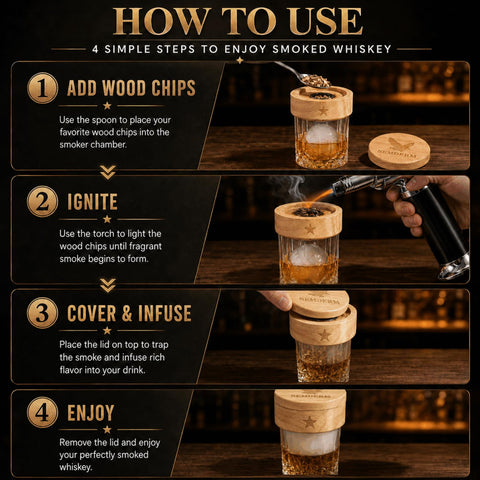 HOW TO USE

4 SIMPLE STEPS TO ENJOY SMOKED WHISKEY

1 ADD WOOD CHIPS

Use the spoon to place your favorite wood chips into the smoker chamber.

SEMDERM

2 IGNITE

Use the torch to light the wood chips until fragrant smoke begins to form.

3 COVER & INFUSE

Place the lid on top to trap the smoke and infuse rich flavor into your drink.

SEMDERM

4 ENJOY

Remove the lid and enjoy your perfectly smoked whiskey.

SEMDERM