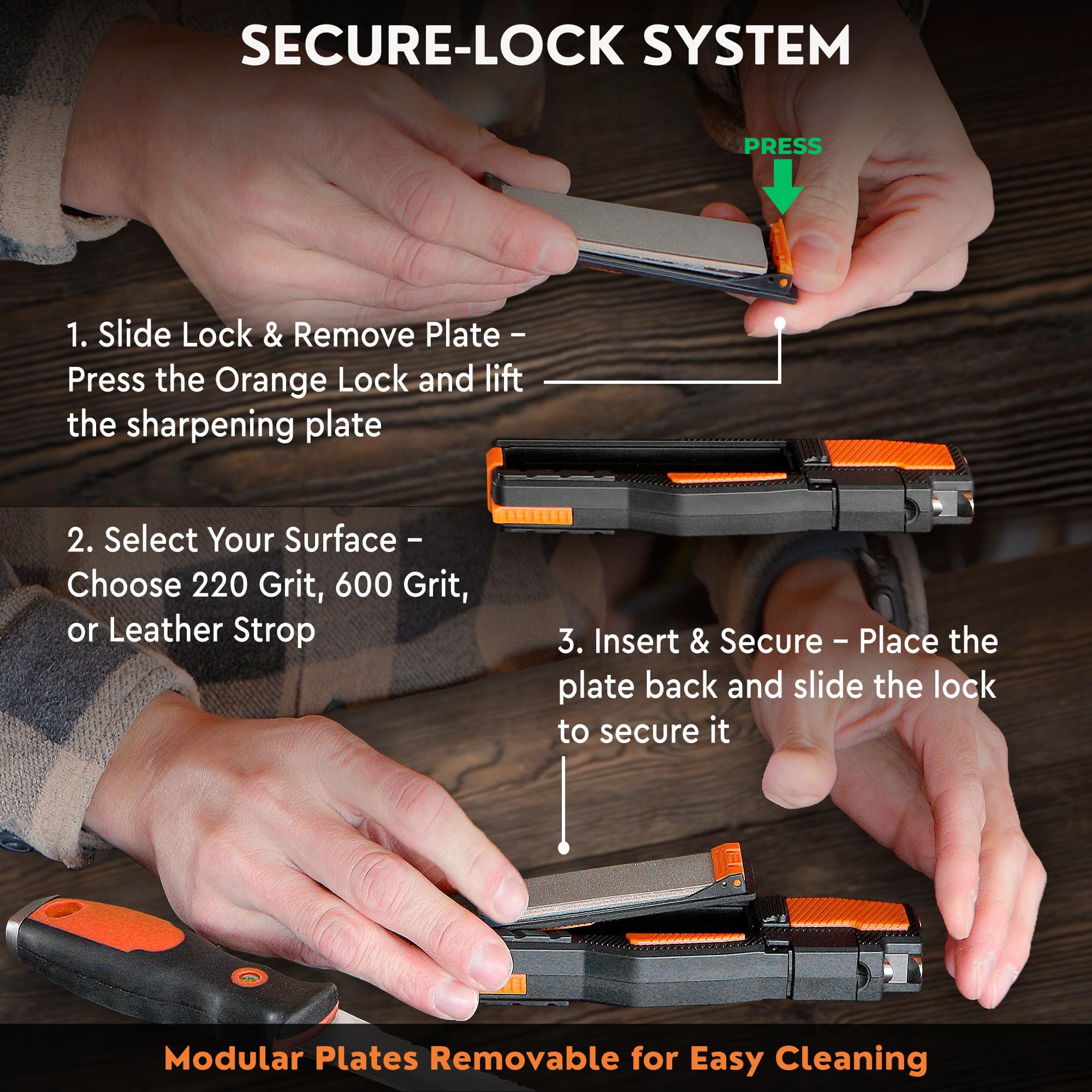 SECURE-LOCK SYSTEM

PRESS

1. Slide Lock & Remove Plate – Press the Orange Lock and lift the sharpening plate

2. Select Your Surface – Choose 220 Grit, 600 Grit, or Leather Strop

3. Insert & Secure – Place the plate back and slide the lock to secure it

Modular Plates Removable for Easy Cleaning