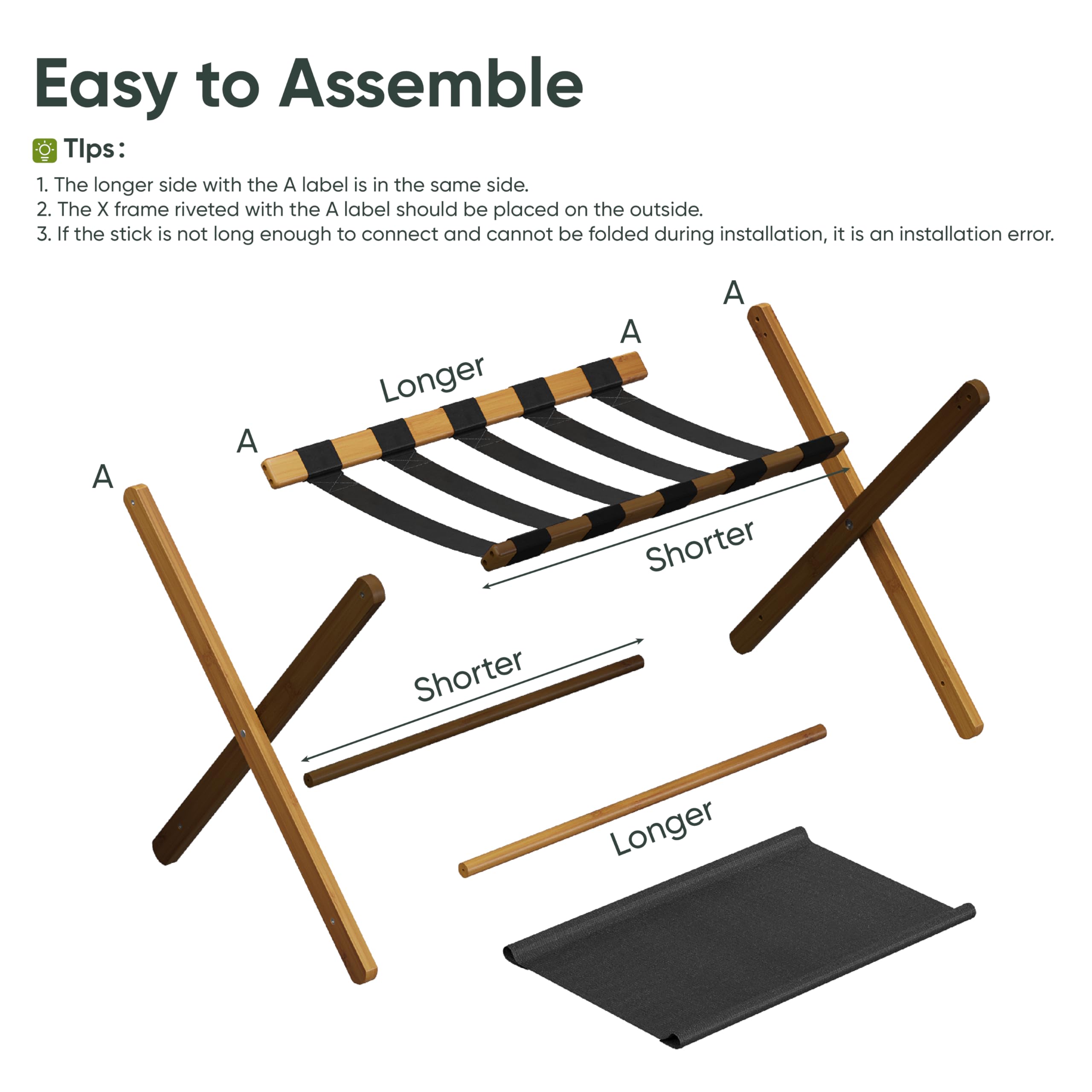 Easy to Assemble

TIps:

1. The longer side with the A label is in the same side.
2. The X frame riveted with the A label should be placed on the outside.
3. If the stick is not long enough to connect and cannot be folded during installation, it is an installation error.

A

A

Longer

A

A

Shorter

Shorter

Longer