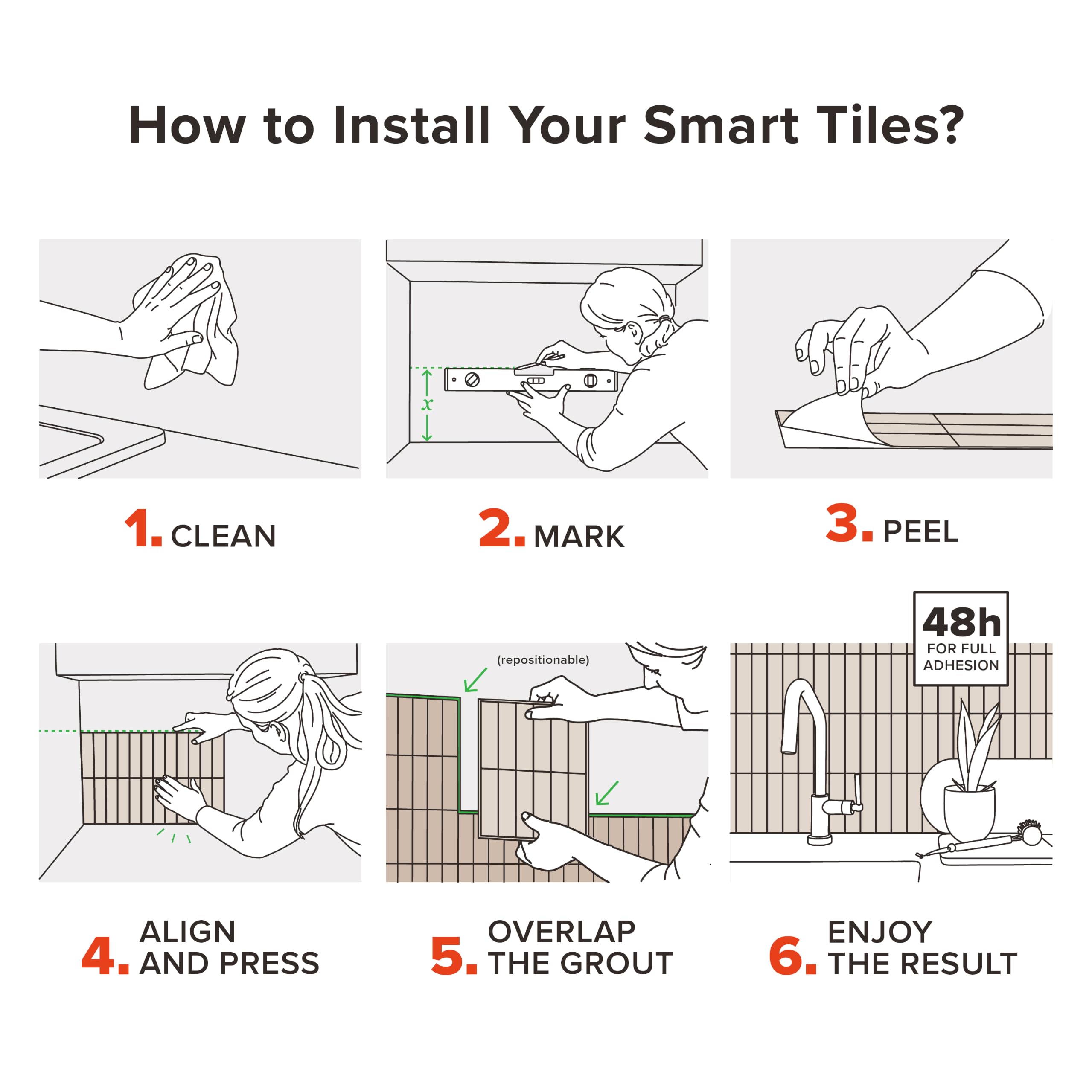 How to Install Your Smart Tiles?

$x$

1. CLEAN

2. MARK

3. PEEL

(repositionable)

48h FOR FULL ADHESION

4. ALIGN AND PRESS

5. OVERLAP THE GROUT

6. ENJOY THE RESULT