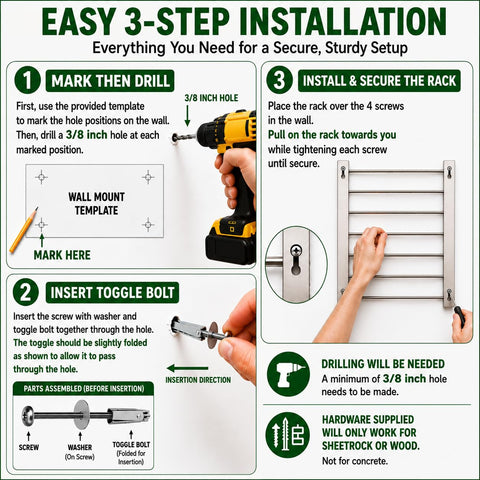 EASY 3-STEP INSTALLATION
Everything You Need for a Secure, Sturdy Setup

1 MARK THEN DRILL

First, use the provided template to mark the hole positions on the wall. Then, drill a 3/8 inch hole at each marked position.

3/8 INCH HOLE

WALL MOUNT TEMPLATE

MARK HERE

2 INSERT TOGGLE BOLT

Insert the screw with washer and toggle bolt together through the hole. The toggle should be slightly folded as shown to allow it to pass through the hole.

INSERTION DIRECTION

PARTS ASSEMBLED (BEFORE INSERTION)

SCREW

WASHER (On Screw)

TOGGLE BOLT (Folded for Insertion)

3 INSTALL & SECURE THE RACK

Place the rack over the 4 screws in the wall.
Pull on the rack towards you while tightening each screw until secure.

DRILLING WILL BE NEEDED
A minimum of 3/8 inch hole needs to be made.

HARDWARE SUPPLIED WILL ONLY WORK FOR SHEETROCK OR WOOD.
Not for concrete.