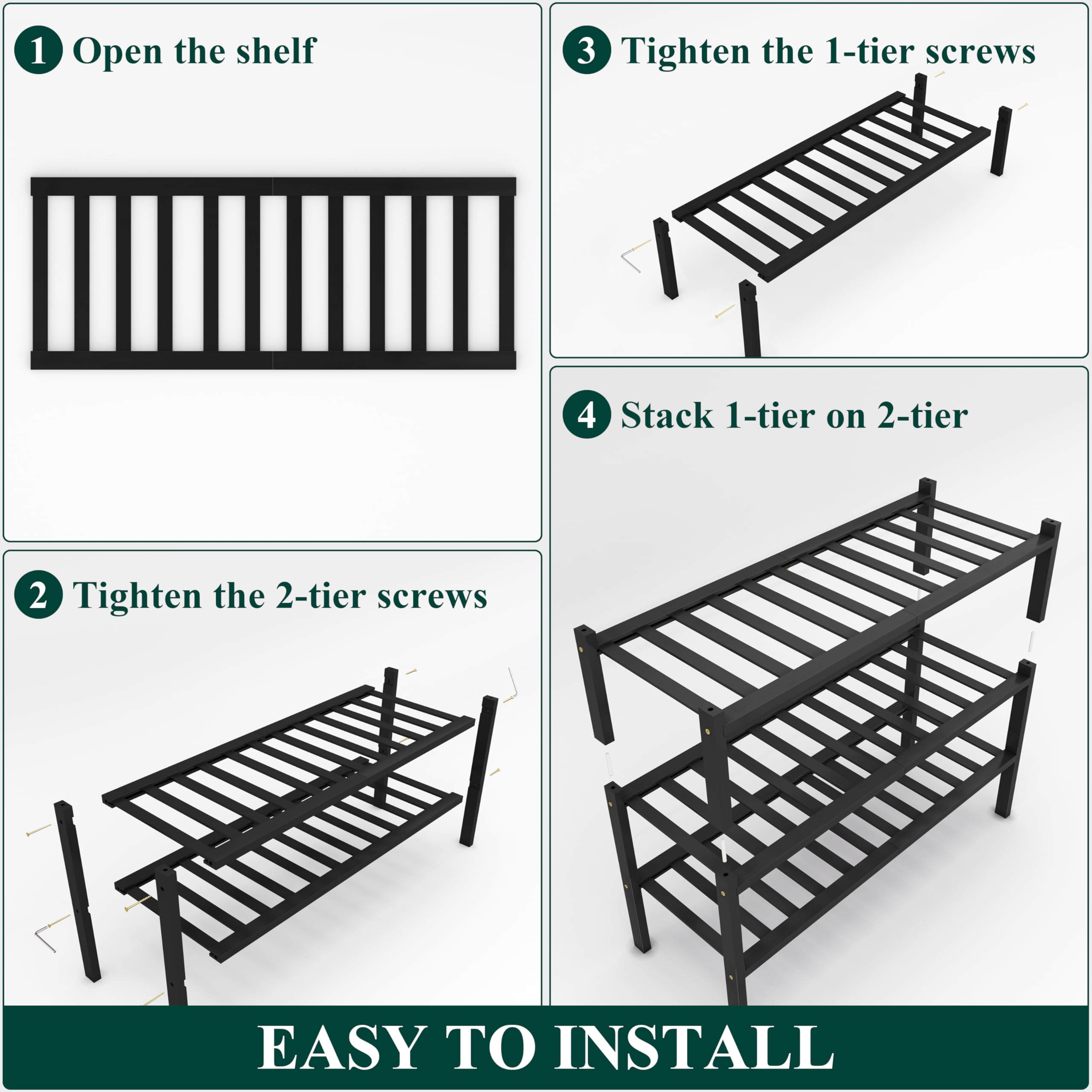 1 Open the shelf

2 Tighten the 2-tier screws

3 Tighten the 1-tier screws

4 Stack 1-tier on 2-tier

EASY TO INSTALL