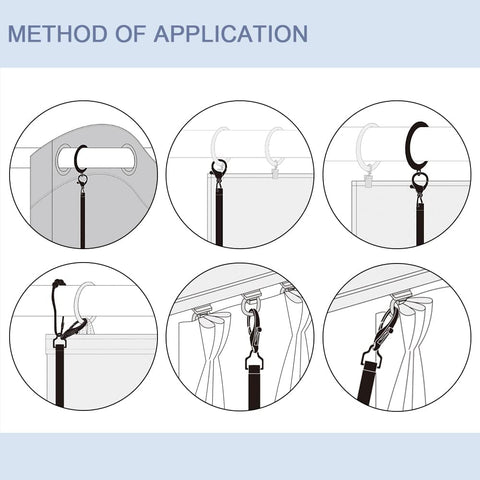 METHOD OF APPLICATION