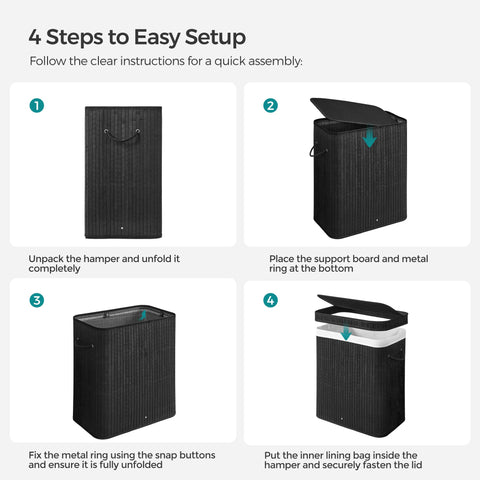 4 Steps to Easy Setup

Follow the clear instructions for a quick assembly:

1

Unpack the hamper and unfold it completely

2

Place the support board and metal ring at the bottom

3

Fix the metal ring using the snap buttons and ensure it is fully unfolded

4

Put the inner lining bag inside the hamper and securely fasten the lid