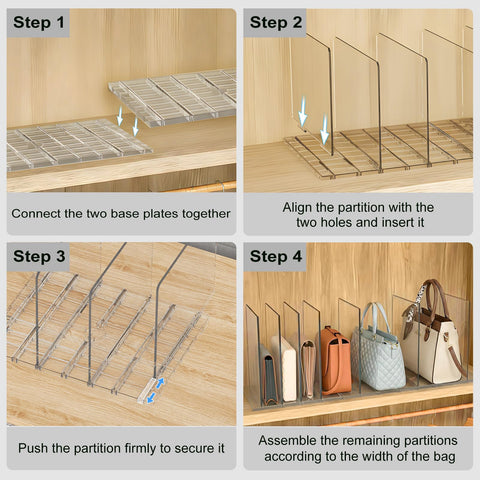 Step 1

Connect the two base plates together

Step 2

Align the partition with the two holes and insert it

Step 3

Push the partition firmly to secure it

Step 4

Assemble the remaining partitions according to the width of the bag