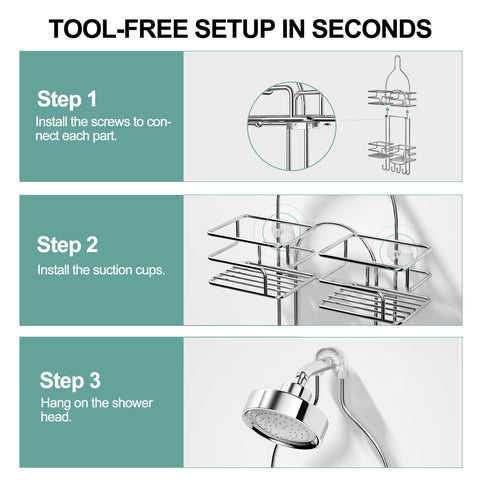 TOOL-FREE SETUP IN SECONDS

Step 1
Install the screws to connect each part.

Step 2
Install the suction cups.

Step 3
Hang on the shower head.