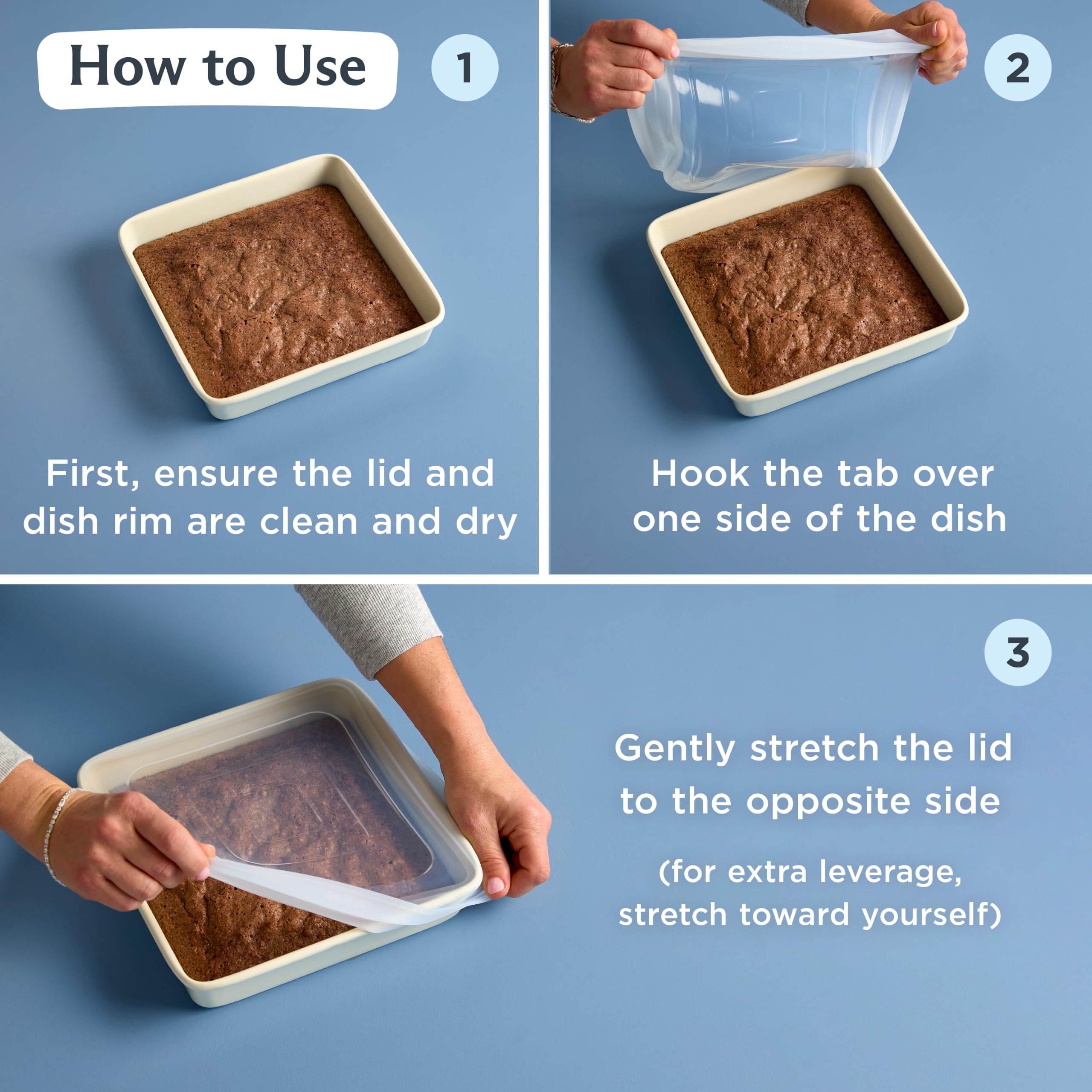 How to Use

1

First, ensure the lid and dish rim are clean and dry

2

Hook the tab over one side of the dish

3

Gently stretch the lid to the opposite side

(for extra leverage, stretch toward yourself)