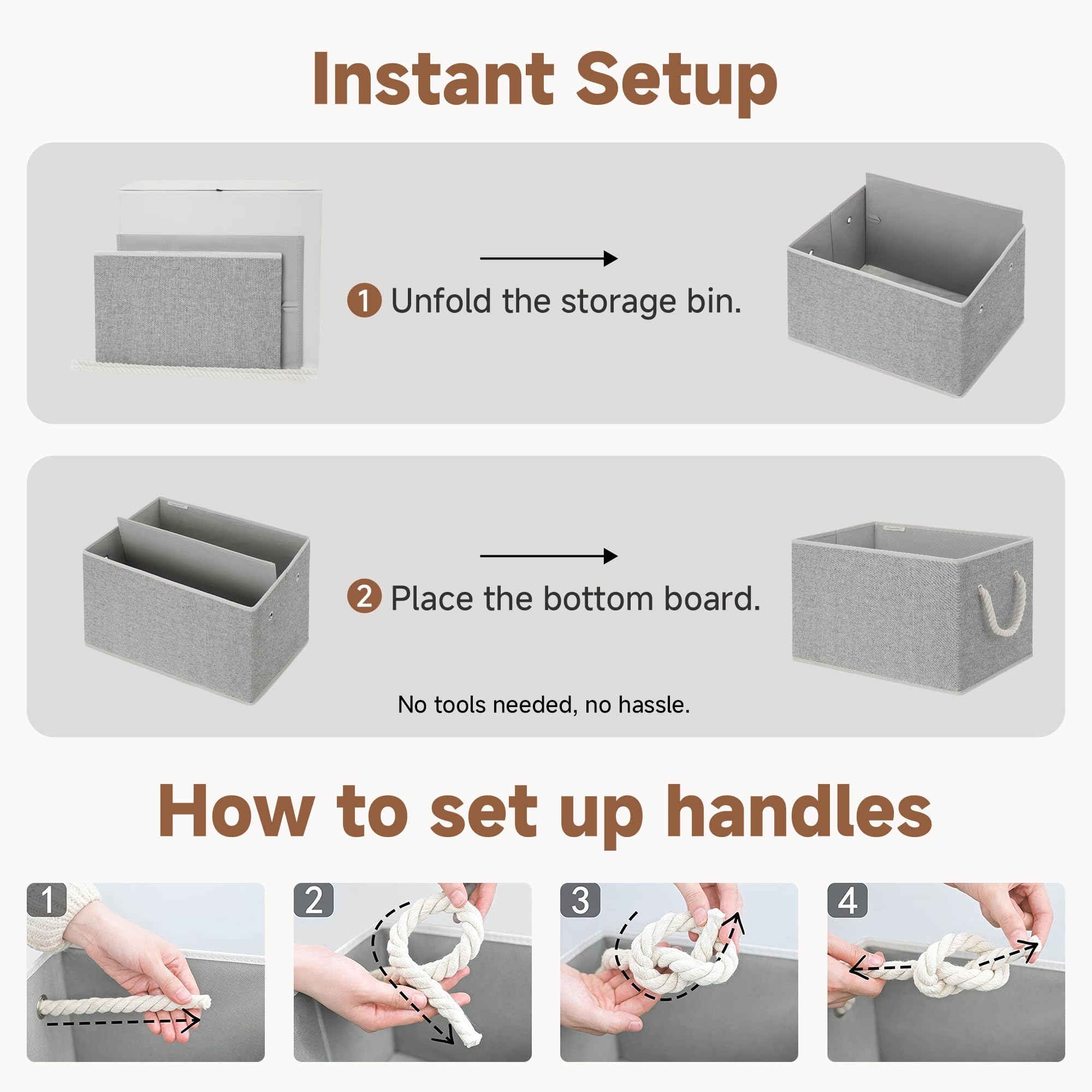 Instant Setup

1 Unfold the storage bin.

2 Place the bottom board.

No tools needed, no hassle.

How to set up handles

1

2

3

4