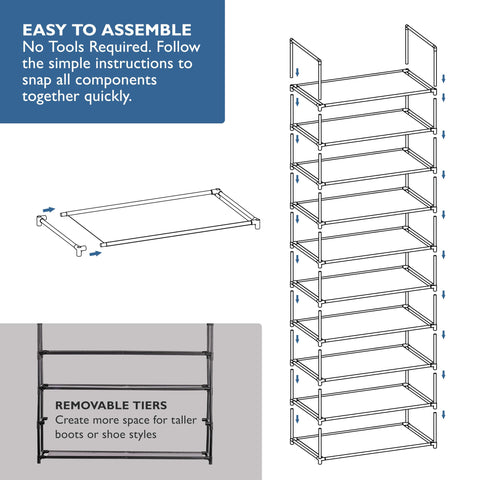 EASY TO ASSEMBLE
No Tools Required. Follow the simple instructions to snap all components together quickly.

REMOVABLE TIERS
Create more space for taller boots or shoe styles