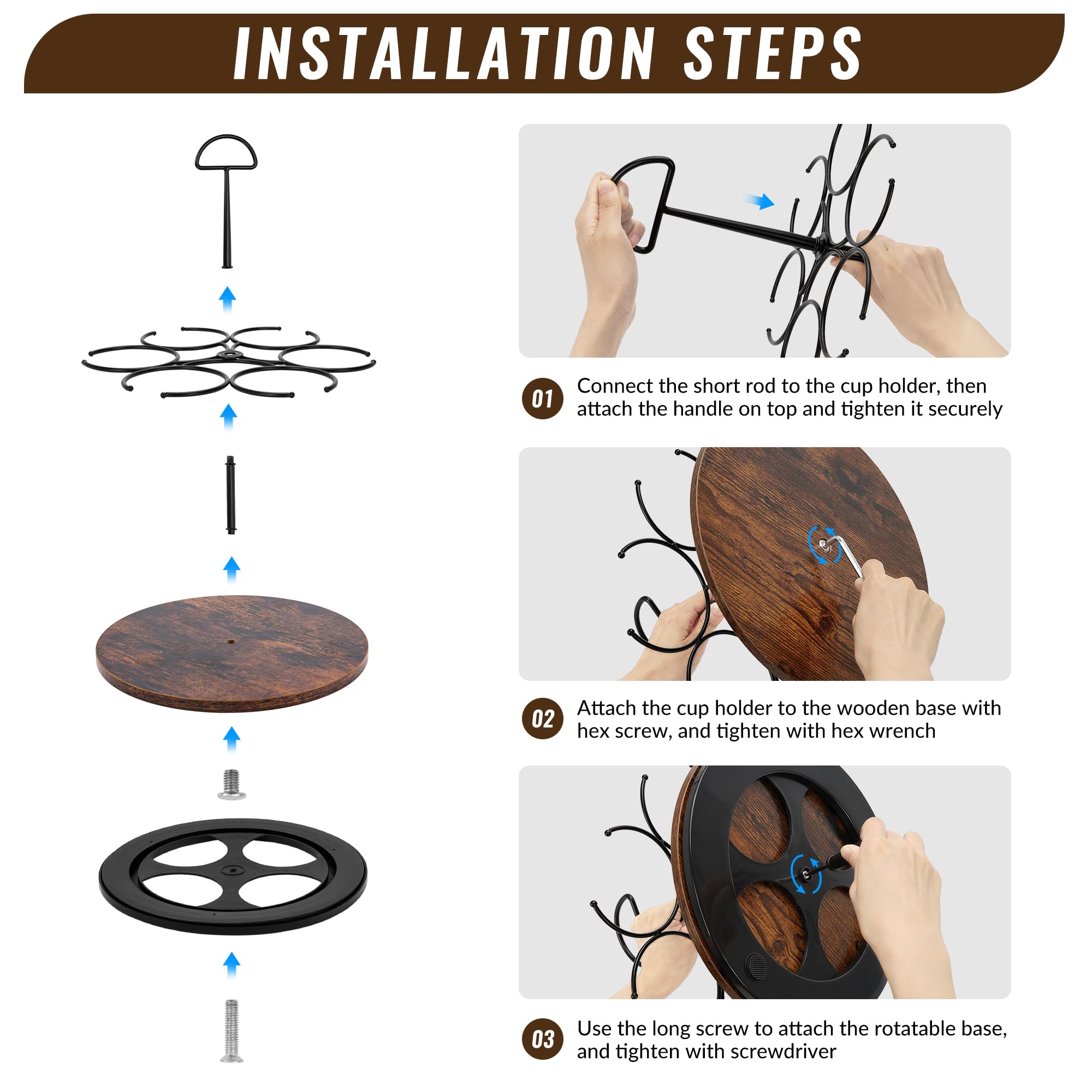 INSTALLATION STEPS

01 Connect the short rod to the cup holder, then attach the handle on top and tighten it securely

02 Attach the cup holder to the wooden base with hex screw, and tighten with hex wrench

03 Use the long screw to attach the rotatable base, and tighten with screwdriver