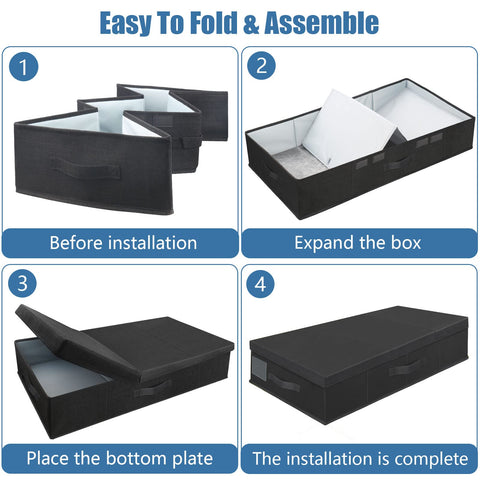 Easy To Fold & Assemble

1

Before installation

2

Expand the box

3

Place the bottom plate

4

The installation is complete