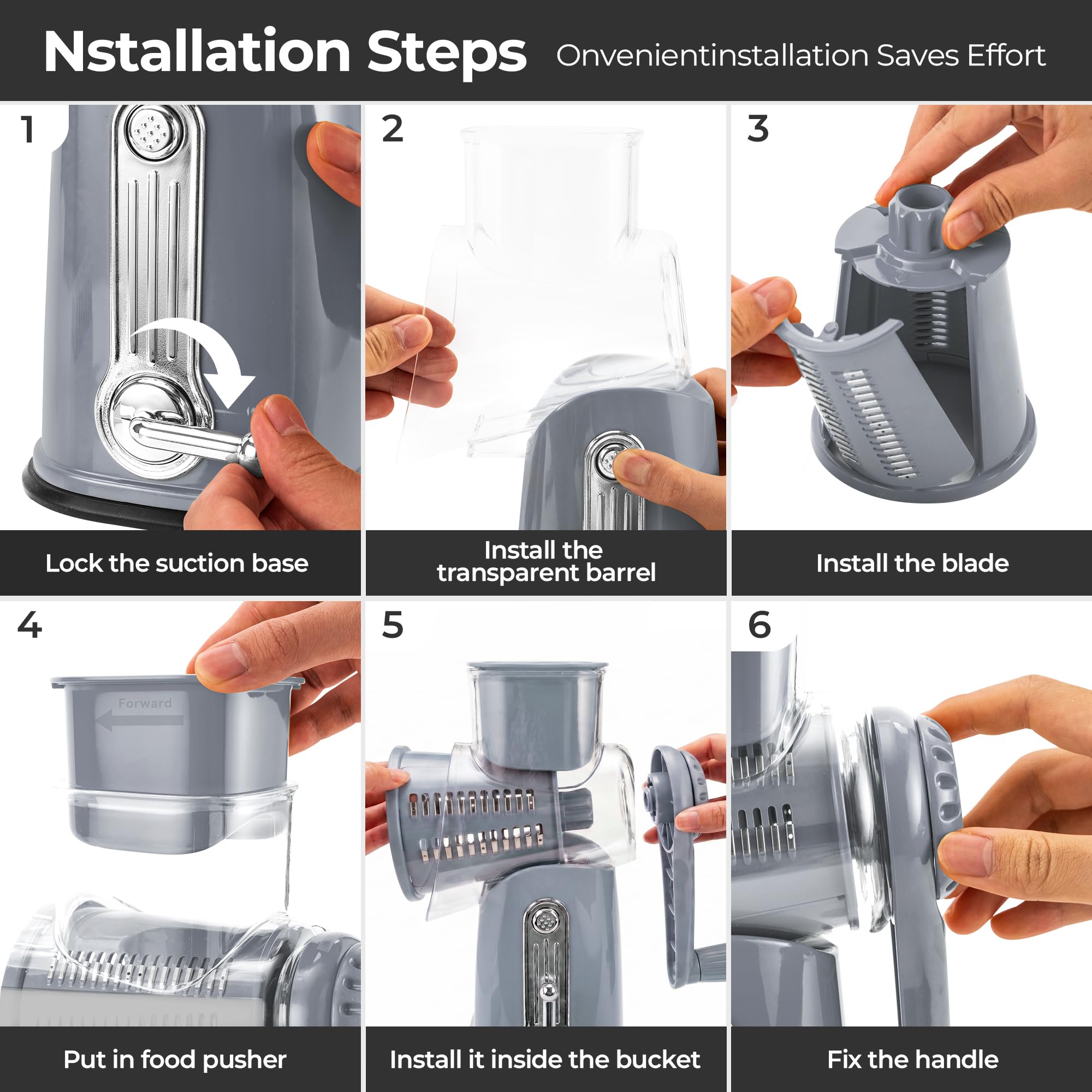 Nstallation Steps Onvenientinstallation Saves Effort

1

Lock the suction base

2

Install the transparent barrel

3

Install the blade

4

Forward

Put in food pusher

5

Install it inside the bucket

6

Fix the handle