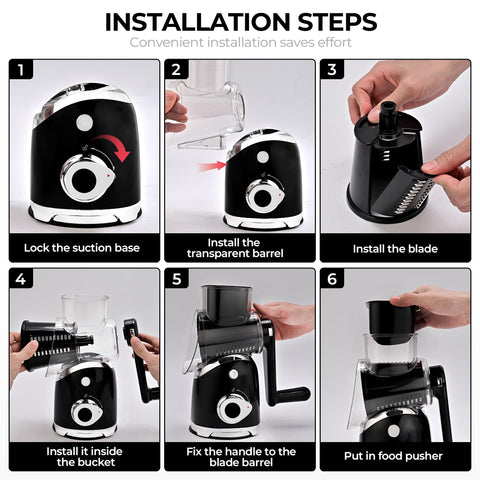 INSTALLATION STEPS
Convenient installation saves effort

1
Lock the suction base

2
Install the transparent barrel

3
Install the blade

4
Install it inside the bucket

5
Fix the handle to the blade barrel

6
Put in food pusher