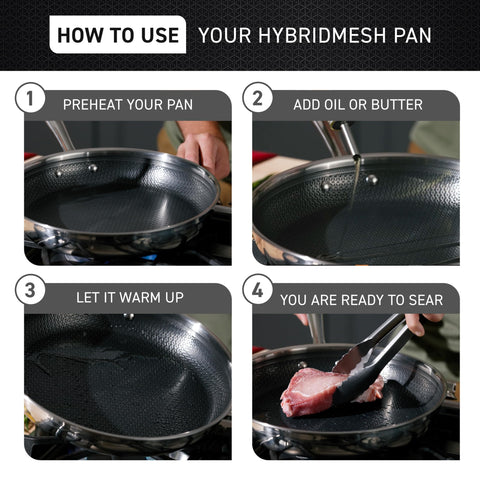 HOW TO USE YOUR HYBRIDMESH PAN

1 PREHEAT YOUR PAN

2 ADD OIL OR BUTTER

3 LET IT WARM UP

4 YOU ARE READY TO SEAR