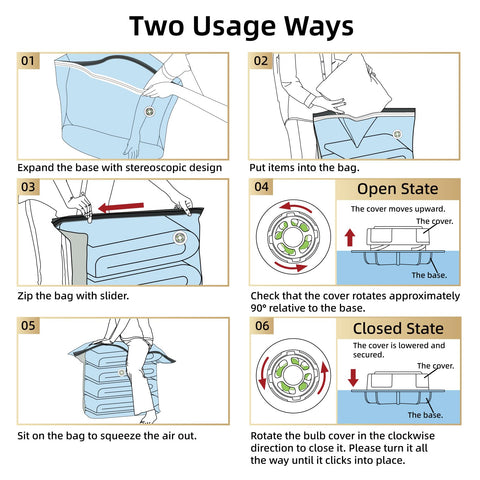 Two Usage Ways

01

Expand the base with stereoscopic design

02

Put items into the bag.

03

Zip the bag with slider.

04

Open State

The cover moves upward.

The cover.

The base.

Check that the cover rotates approximately 90° relative to the base.

05

Sit on the bag to squeeze the air out.

06

Closed State

The cover is lowered and secured.

The cover.

The base.

Rotate the bulb cover in the clockwise direction to close it. Please turn it all the way until it clicks into place.