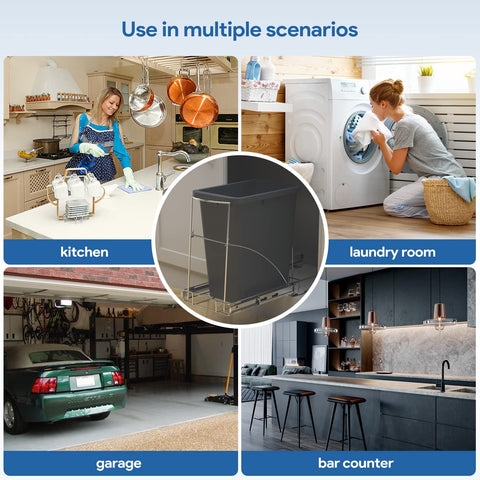 Use in multiple scenarios

kitchen

laundry room

garage

bar counter