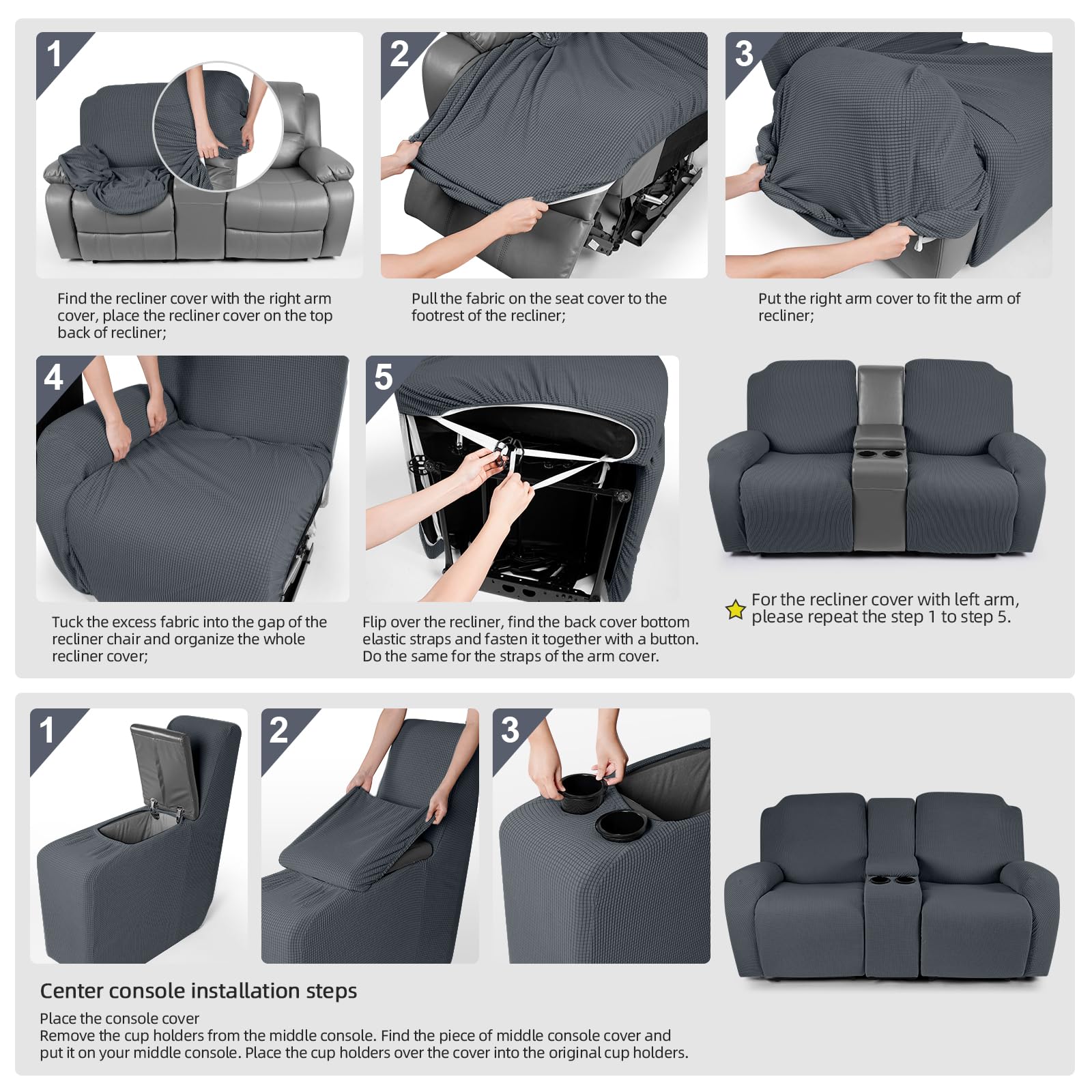 1

Find the recliner cover with the right arm cover, place the recliner cover on the top back of recliner;

2

Pull the fabric on the seat cover to the footrest of the recliner;

3

Put the right arm cover to fit the arm of recliner;

4

Tuck the excess fabric into the gap of the recliner chair and organize the whole recliner cover;

5

Flip over the recliner, find the back cover bottom elastic straps and fasten it together with a button. Do the same for the straps of the arm cover.

For the recliner cover with left arm, please repeat the step 1 to step 5.

1

2

3

Center console installation steps

Place the console cover
Remove the cup holders from the middle console. Find the piece of middle console cover and put it on your middle console. Place the cup holders over the cover into the original cup holders.