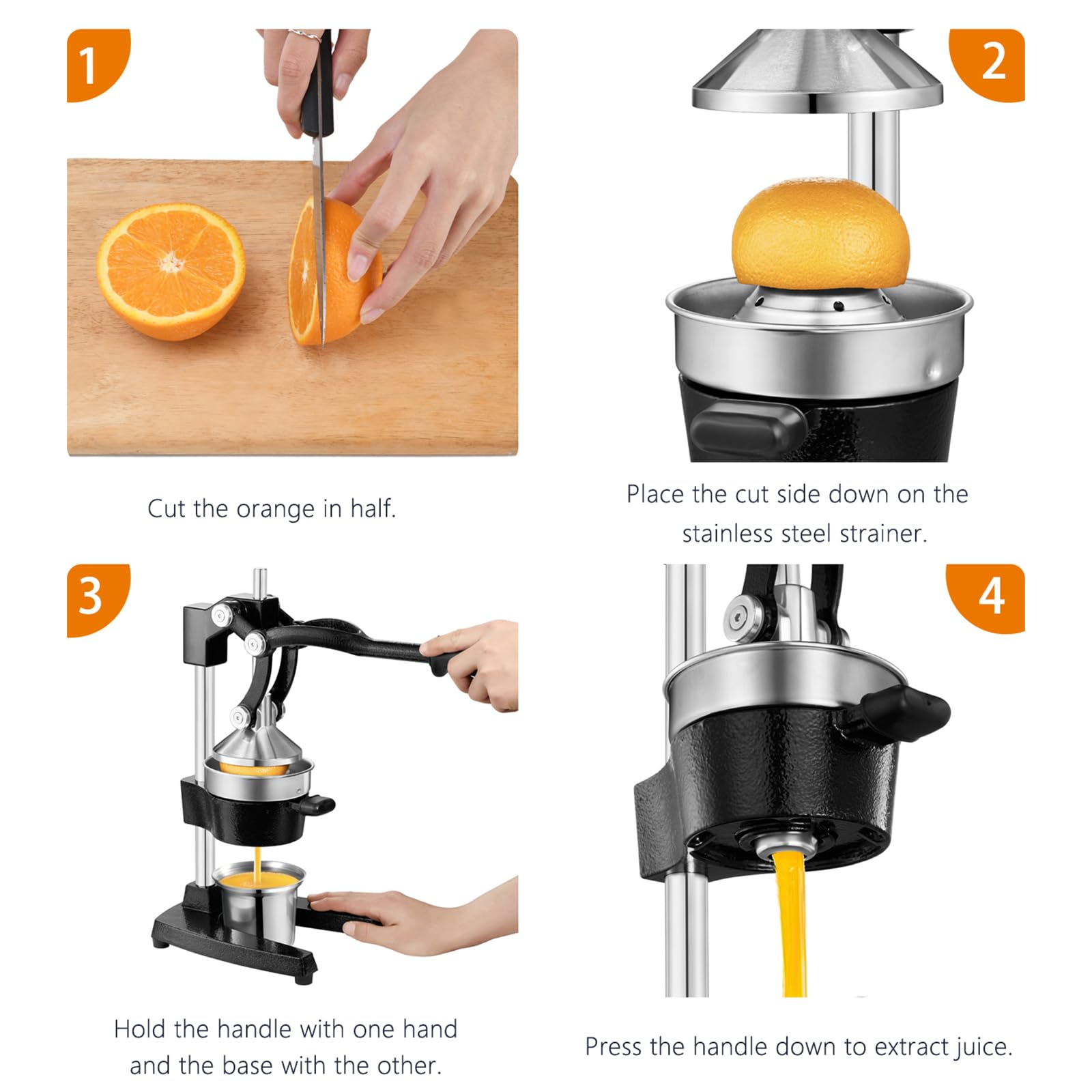 1

Cut the orange in half.

2

Place the cut side down on the stainless steel strainer.

3

Hold the handle with one hand and the base with the other.

4

Press the handle down to extract juice.