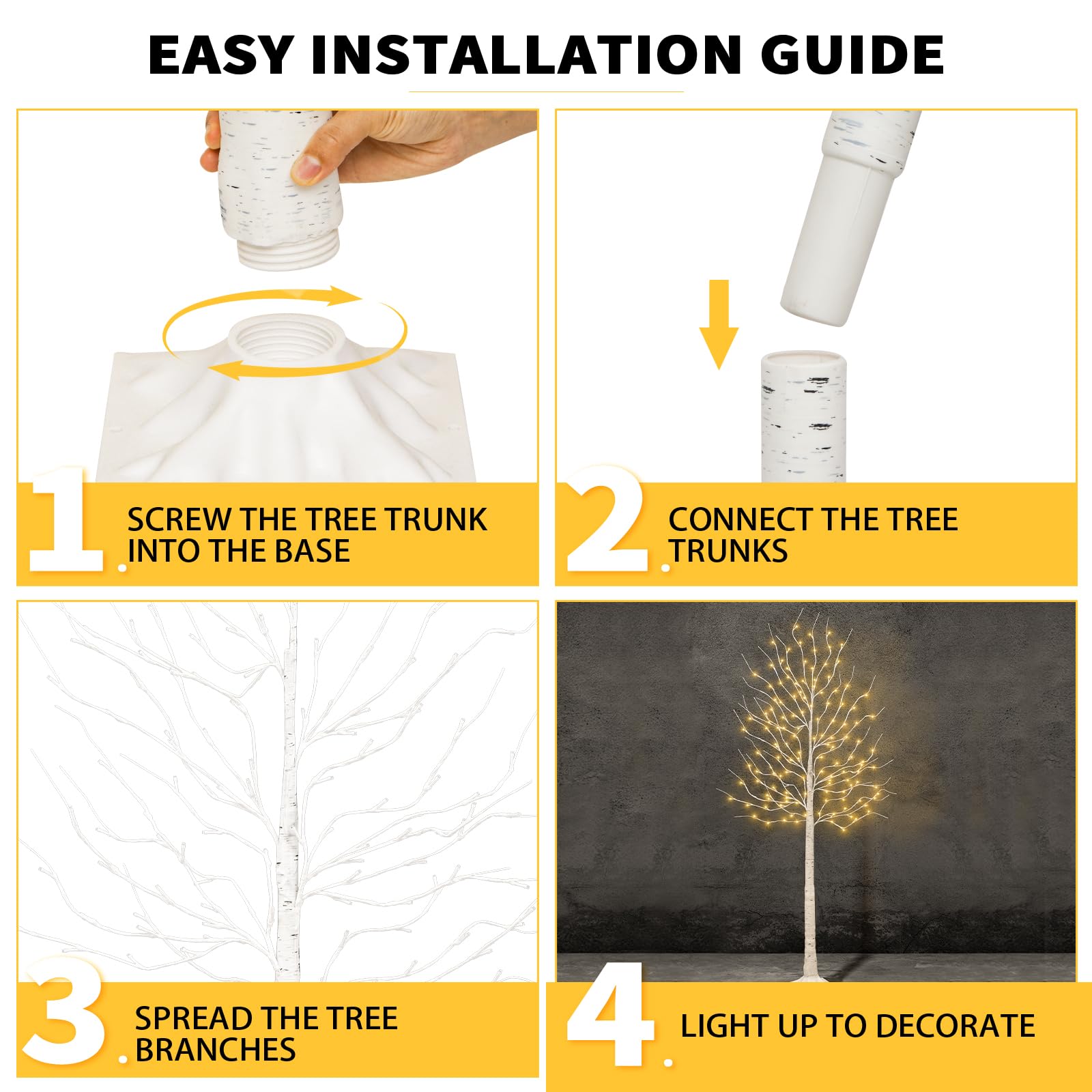 EASY INSTALLATION GUIDE

1. SCREW THE TREE TRUNK INTO THE BASE

2. CONNECT THE TREE TRUNKS

3. SPREAD THE TREE BRANCHES

4. LIGHT UP TO DECORATE