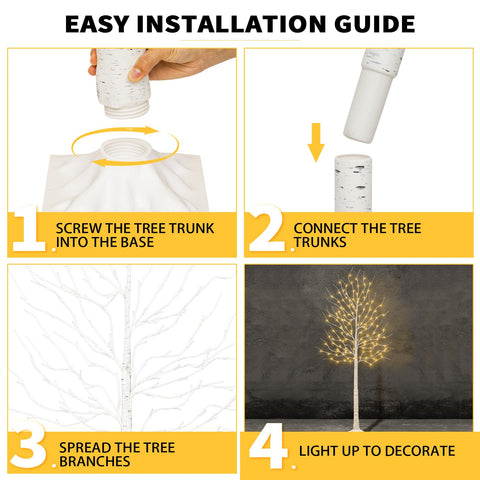 EASY INSTALLATION GUIDE

1. SCREW THE TREE TRUNK INTO THE BASE

2. CONNECT THE TREE TRUNKS

3. SPREAD THE TREE BRANCHES

4. LIGHT UP TO DECORATE